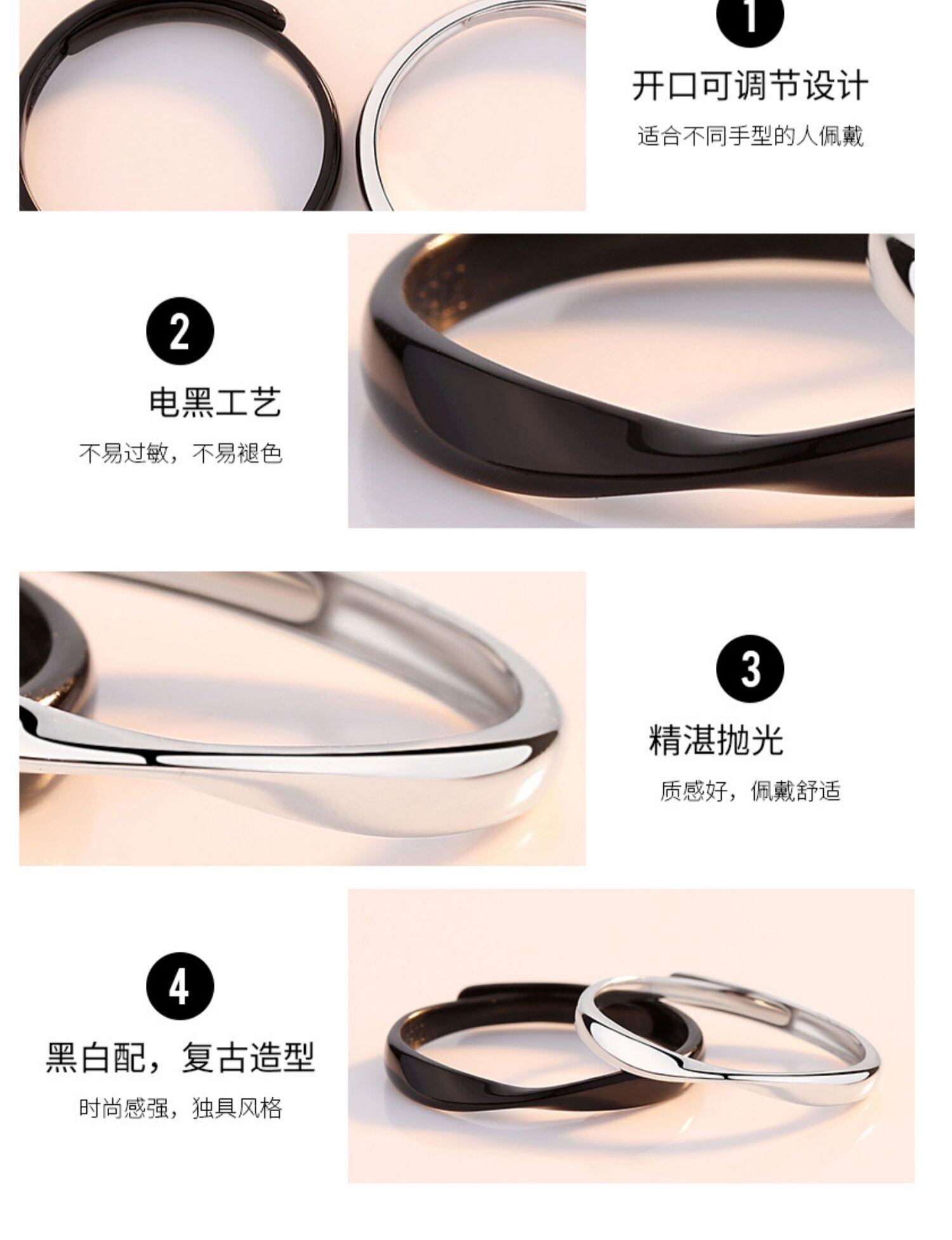 1

开口可调节设计

适合不同手型的人佩戴

2

电黑工艺

不易过敏，不易褪色

3

精湛抛光

质感好，佩戴舒适

4

黑白配，复古造型

时尚感强，独具风格