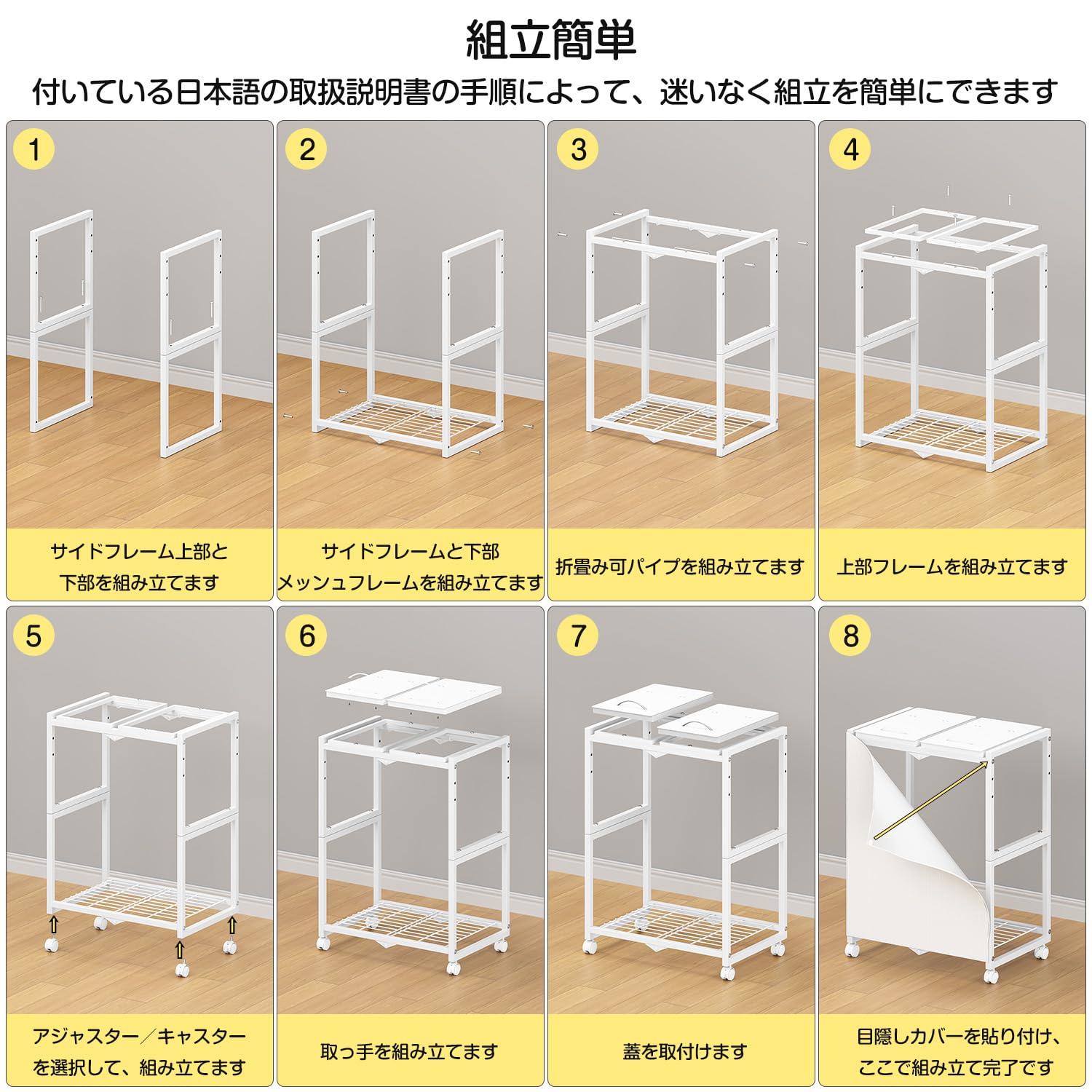 組立簡単

付いている日本語の取扱説明書の手順によって、迷いなく組立を簡単にできます

1

サイドフレーム上部と下部を組み立てます

2

サイドフレームと下部メッシュフレームを組み立てます

3

折畳み可パイプを組み立てます

4

上部フレームを組み立てます

5

アジャスター／キャスターを選択して、組み立てます

6

取っ手を組み立てます

7

蓋を取付けます

8

目隠しカバーを貼り付け、ここで組み立て完了です