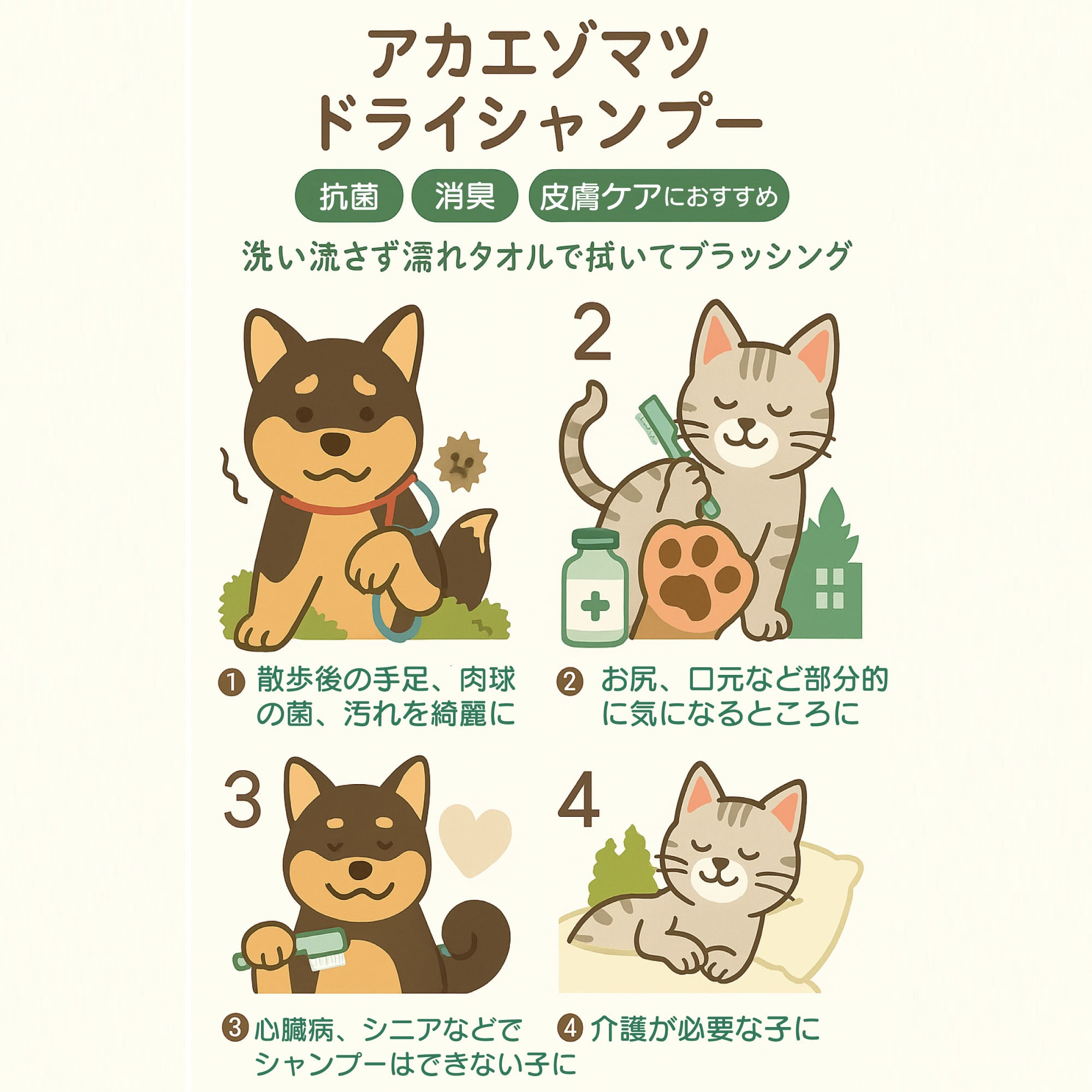 アカエゾマツ
ドライシャンプー

抗菌 消臭 皮膚ケアにおすすめ

洗い流さず濡れタオルで拭いてブラッシング

2

❶ 散歩後の手足、肉球の菌、汚れを綺麗に

❷ お尻、口元など部分的に気になるところに

3

4

❸ 心臓病、シニアなどでシャンプーはできない子に

❹ 介護が必要な子に