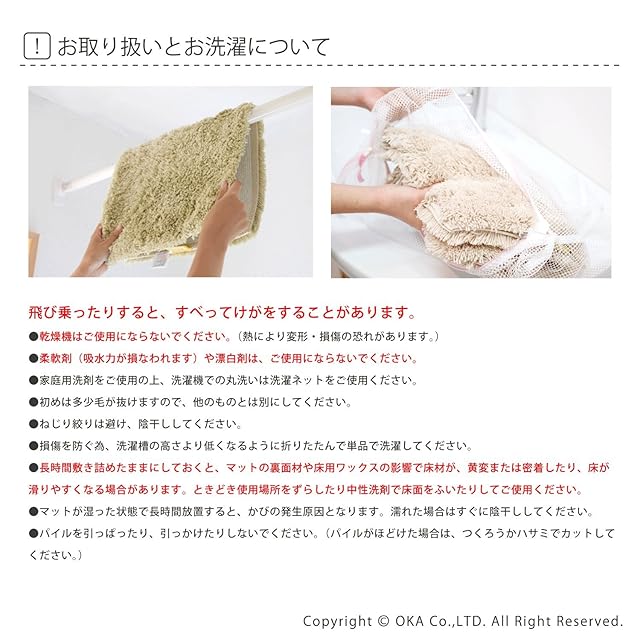 ! お取り扱いとお洗濯について

飛び乗ったりすると、すべってけがをすることがあります。

●乾燥機はご使用にならないでください。（熱により変形・損傷の恐れがあります。）

●柔軟剤（吸水力が損なわれます）や漂白剤は、ご使用にならないでください。

●家庭用洗剤をご使用の上、洗濯機での丸洗いは洗濯ネットをご使用ください。

●初めは多少毛が抜けますので、他のものとは別にしてください。

●ねじり絞りは避け、陰干ししてください。

●損傷を防ぐ為、洗濯槽の高さより低くなるように折りたたんで単品で洗濯してください。

●長時間敷き詰めたままにしておくと、マットの裏面材や床用ワックスの影響で床材が、黄変または密着したり、床が滑りやすくなる場合があります。ときどき使用場所をずらしたり中性洗剤で床面をふいたりしてご使用ください。

●マットが湿った状態で長時間放置すると、かびの発生原因となります。濡れた場合はすぐに陰干ししてください。

●パイルを引っぱったり、引っかけたりしないでください。（パイルがほどけた場合は、つくろうかハサミでカットしてください。）

Copyright © OKA Co.,LTD. All Right Reserved.