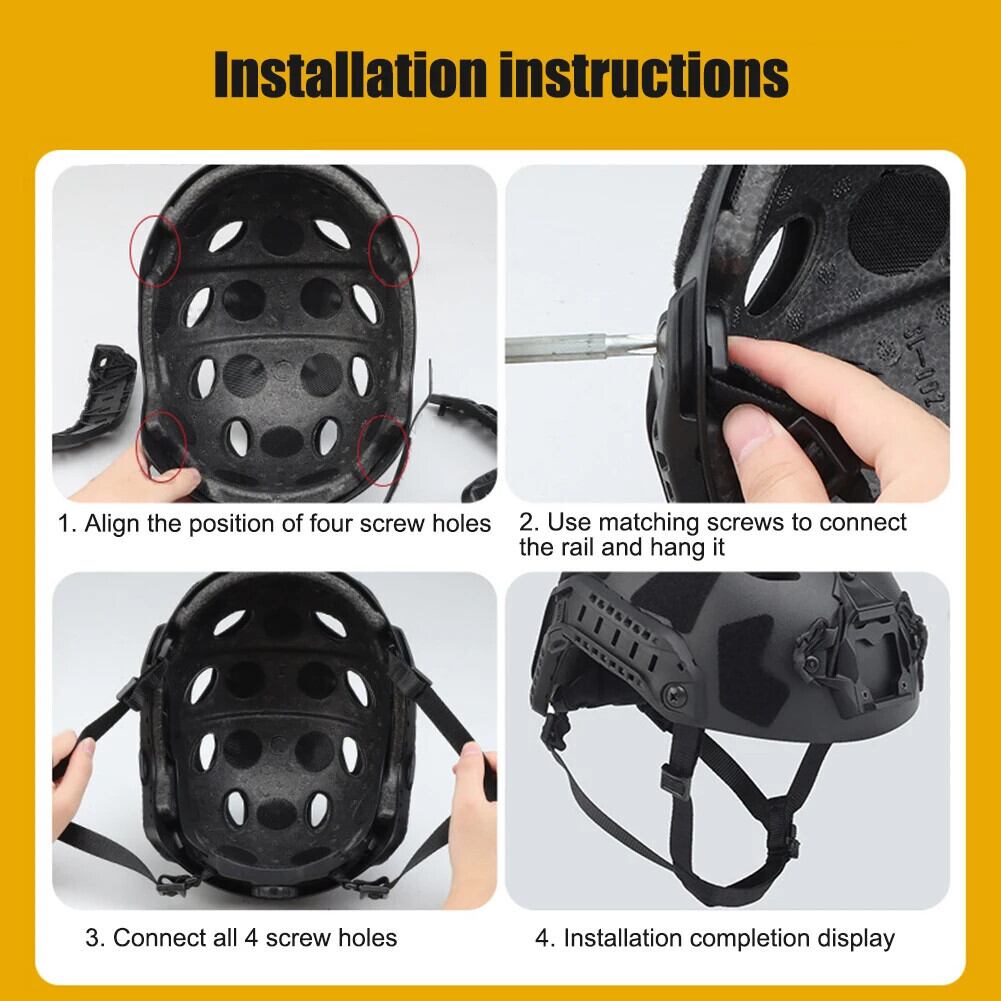 Installation instructions

1. Align the position of four screw holes

2. Use matching screws to connect the rail and hang it

3. Connect all 4 screw holes

4. Installation completion display