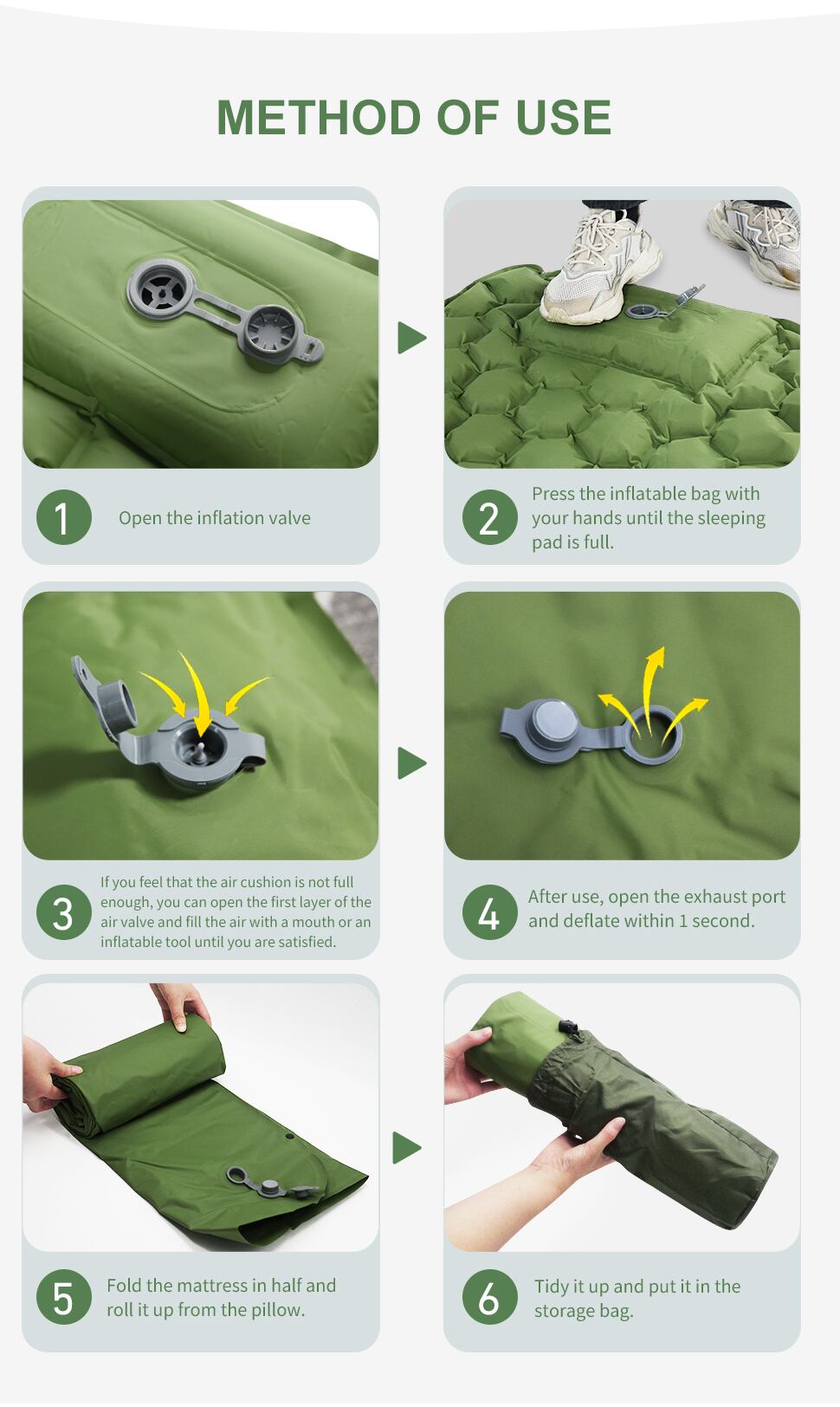 METHOD OF USE

1 Open the inflation valve

2 Press the inflatable bag with your hands until the sleeping pad is full.

3 If you feel that the air cushion is not full enough, you can open the first layer of the air valve and fill the air with a mouth or an inflatable tool until you are satisfied.

4 After use, open the exhaust port and deflate within 1 second.

5 Fold the mattress in half and roll it up from the pillow.

6 Tidy it up and put it in the storage bag.