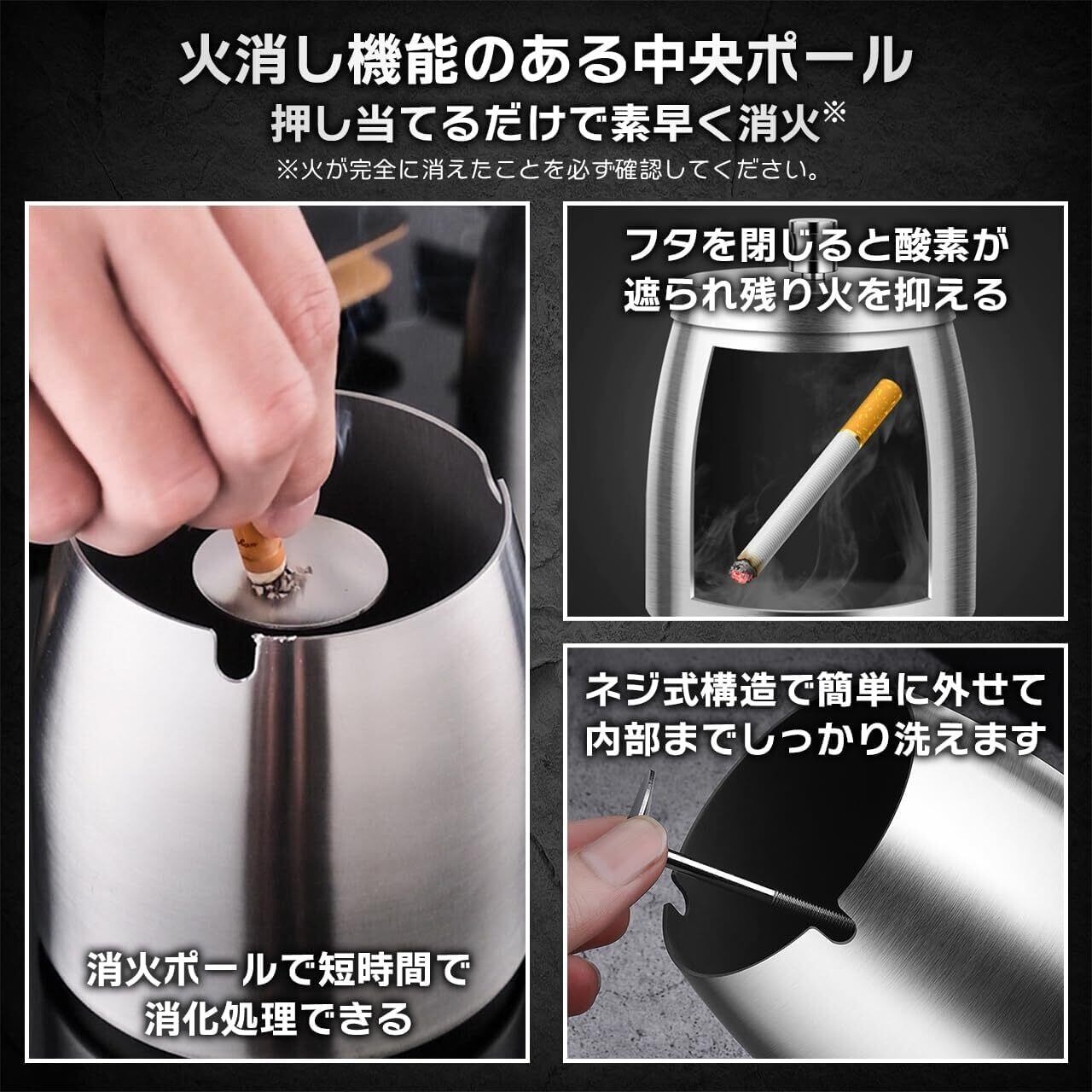 火消し機能のある中央ポール
押し当てるだけで素早く消火※
※火が完全に消えたことを必ず確認してください。

消火ポールで短時間で消化処理できる

フタを閉じると酸素が遮られ残り火を抑える

ネジ式構造で簡単に外せて内部までしっかり洗えます