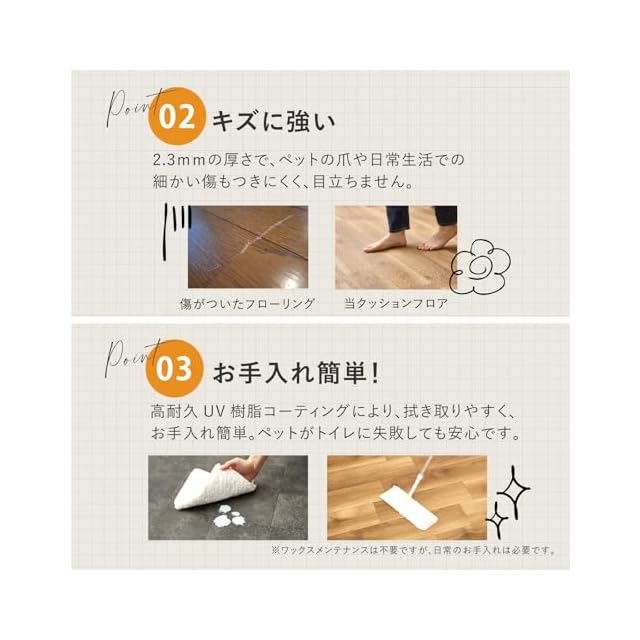 Point 02 キズに強い

2.3mmの厚さで、ペットの爪や日常生活での細かい傷もつきにくく、目立ちません。

傷がついたフローリング

当クッションフロア

Point 03 お手入れ簡単！

高耐久 UV 樹脂コーティングにより、拭き取りやすく、お手入れ簡単。ペットがトイレに失敗しても安心です。

※ワックスメンテナンスは不要ですが、日常のお手入れは必要です。