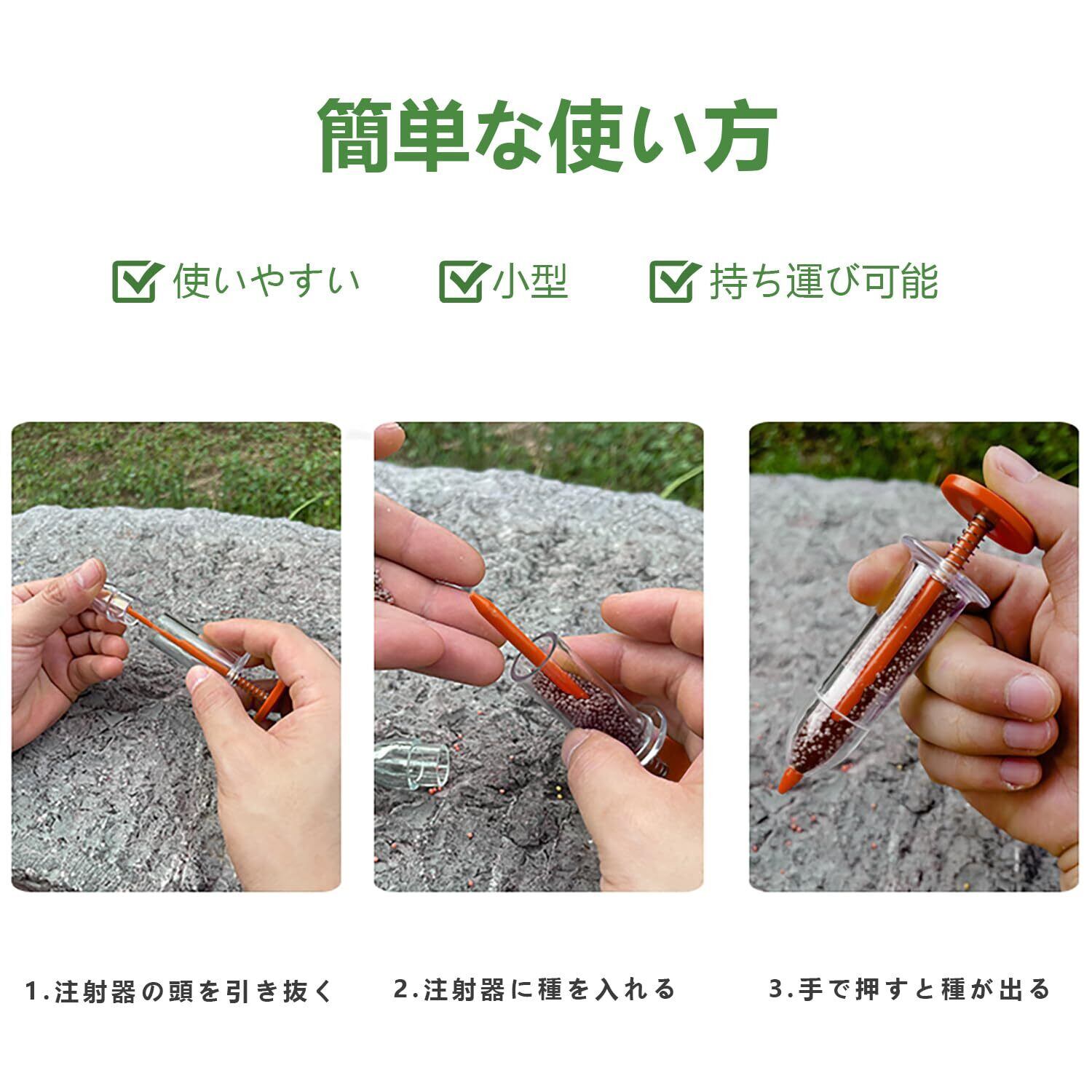 簡単な使い方

使いやすい

小型

持ち運び可能

1.注射器の頭を引き抜く

2.注射器に種を入れる

3.手で押すと種が出る