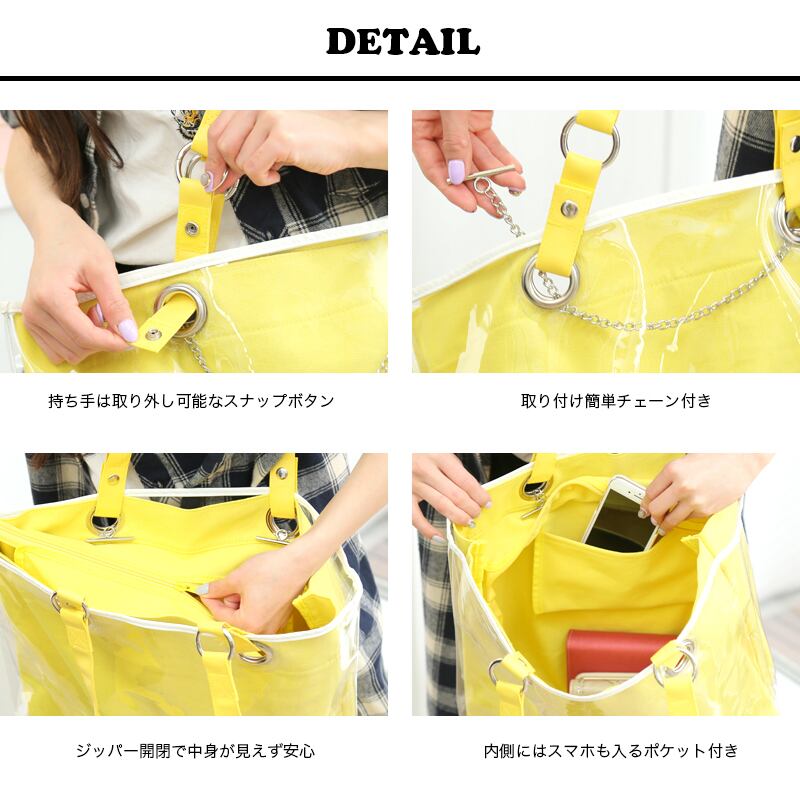 DETAIL

持ち手は取り外し可能なスナップボタン

取り付け簡単チェーン付き

ジッパー開閉で中身が見えず安心

内側にはスマホも入るポケット付き