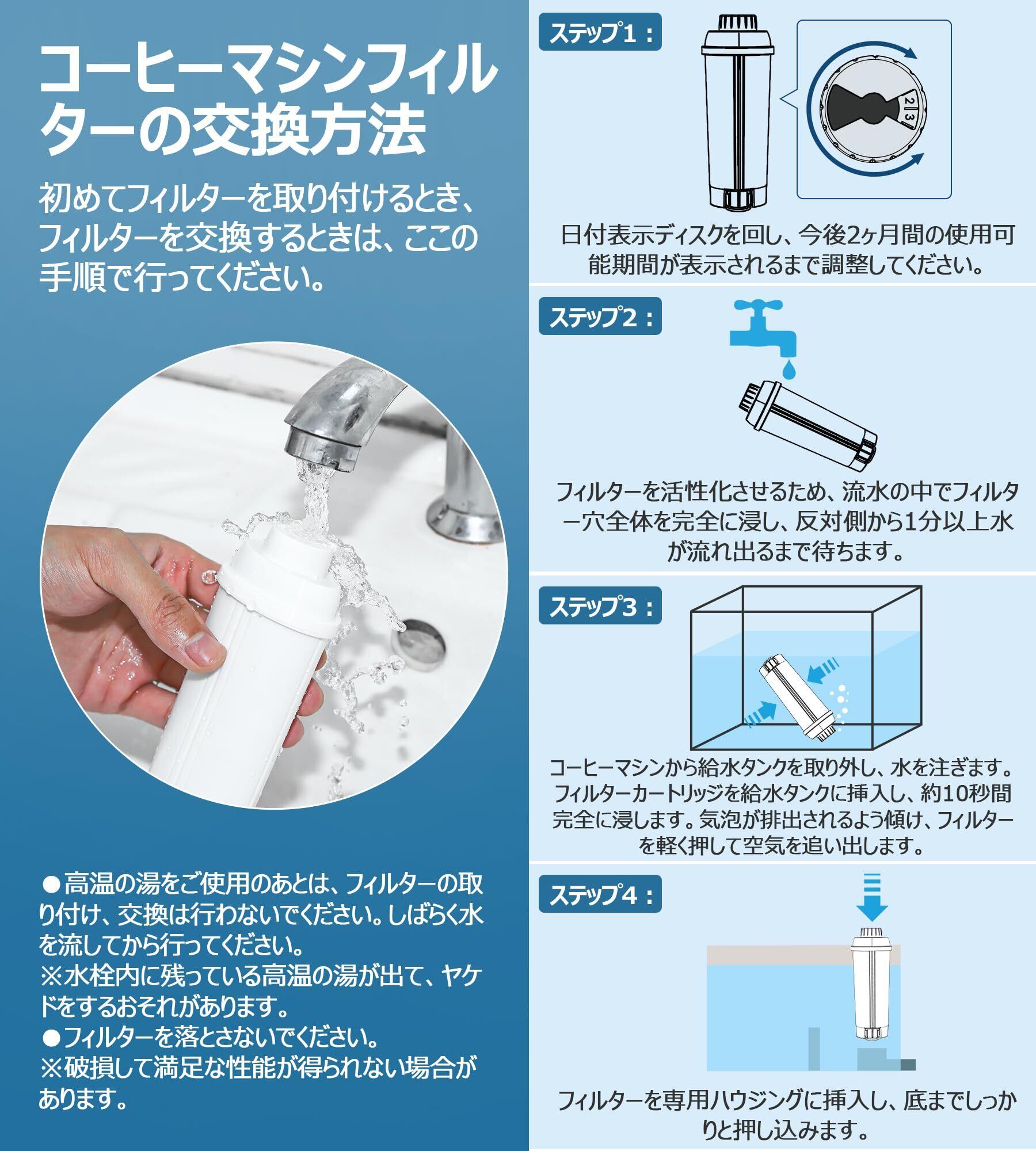 コーヒーマシンフィルターの交換方法

初めてフィルターを取り付けるとき、フィルターを交換するときは、ここの手順で行ってください。

●高温の湯をご使用のあとは、フィルターの取り付け、交換は行わないでください。しばらく水を流してから行ってください。
※水栓内に残っている高温の湯が出て、ヤケドをするおそれがあります。
●フィルターを落とさないでください。
※破損して満足な性能が得られない場合があります。

ステップ1：

2
3

日付表示ディスクを回し、今後2ヶ月間の使用可能期間が表示されるまで調整してください。

ステップ2：

フィルターを活性化させるため、流水の中でフィルター穴全体を完全に浸し、反対側から1分以上水が流れ出るまで待ちます。

ステップ3：

コーヒーマシンから給水タンクを取り外し、水を注ぎます。フィルターカートリッジを給水タンクに挿入し、約10秒間完全に浸します。気泡が排出されるよう傾け、フィルターを軽く押して空気を追い出します。

ステップ4：

フィルターを専用ハウジングに挿入し、底までしっかりと押し込みます。