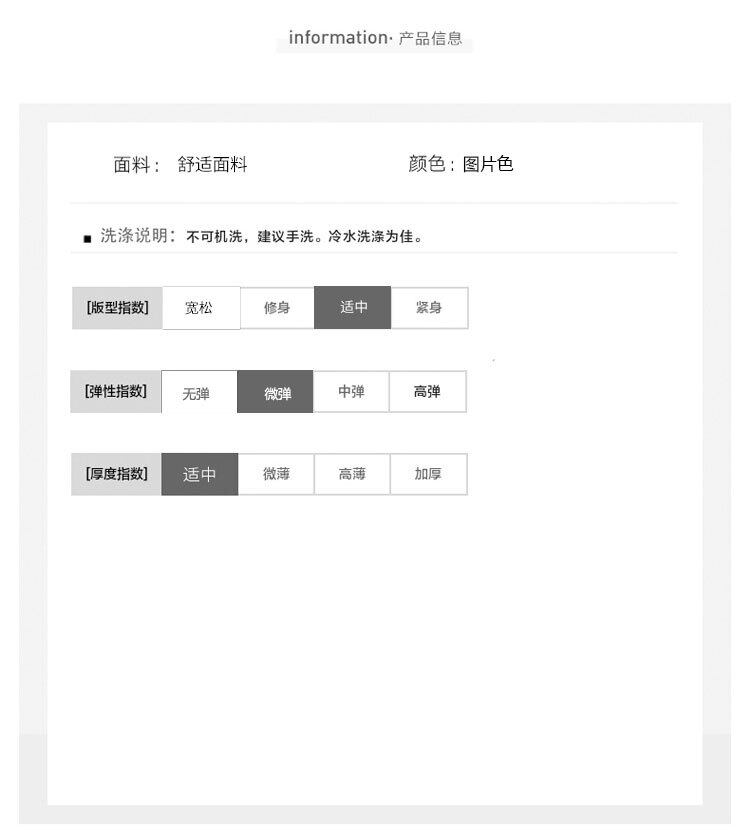 information· 产品信息

面料： 舒适面料

颜色：图片色

■ 洗涤说明：不可机洗，建议手洗。冷水洗涤为佳。

| [版型指数] | 宽松 | 修身 | 适中 | 紧身 |
|---|---|---|---|---|

| [弹性指数] | 无弹 | 微弹 | 中弹 | 高弹 |
|---|---|---|---|---|

| [厚度指数] | 适中 | 微薄 | 高薄 | 加厚 |
|---|---|---|---|---|