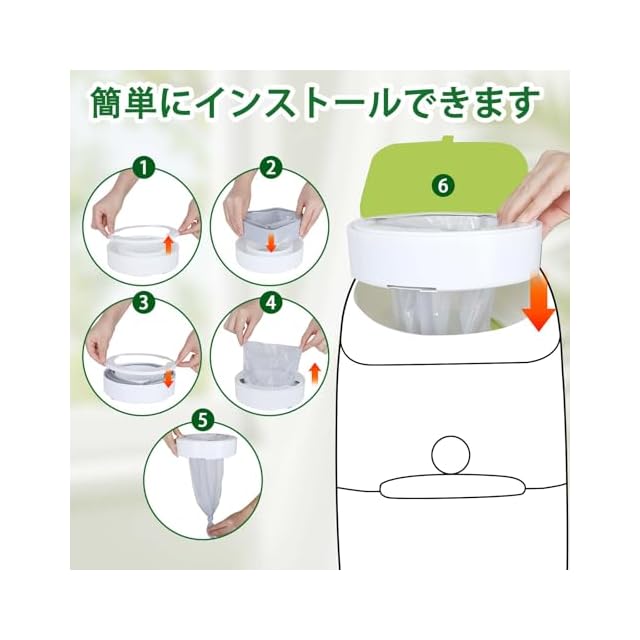 簡単にインストールできます

1

2

3

4

5

6