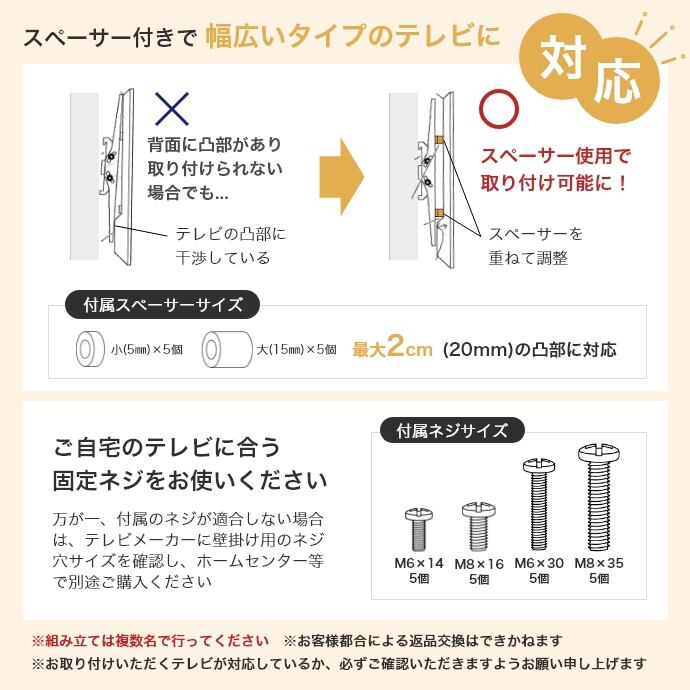 スペーサー付きで 幅広いタイプのテレビに 対応

×

背面に凸部があり取り付けられない場合でも...

テレビの凸部に干渉している

○

スペーサー使用で取り付け可能に！

スペーサーを重ねて調整

付属スペーサーサイズ

小(5㎜)×5個

大(15㎜)×5個

最大2cm (20mm)の凸部に対応

ご自宅のテレビに合う固定ネジをお使いください

万が一、付属のネジが適合しない場合は、テレビメーカーに壁掛け用のネジ穴サイズを確認し、ホームセンター等で別途ご購入ください

付属ネジサイズ

M6×14 5個

M8×16 5個

M6×30 5個

M8×35 5個

※組み立ては複数名で行ってください ※お客様都合による返品交換はできかねます

※お取り付けいただくテレビが対応しているか、必ずご確認いただきますようお願い申し上げます