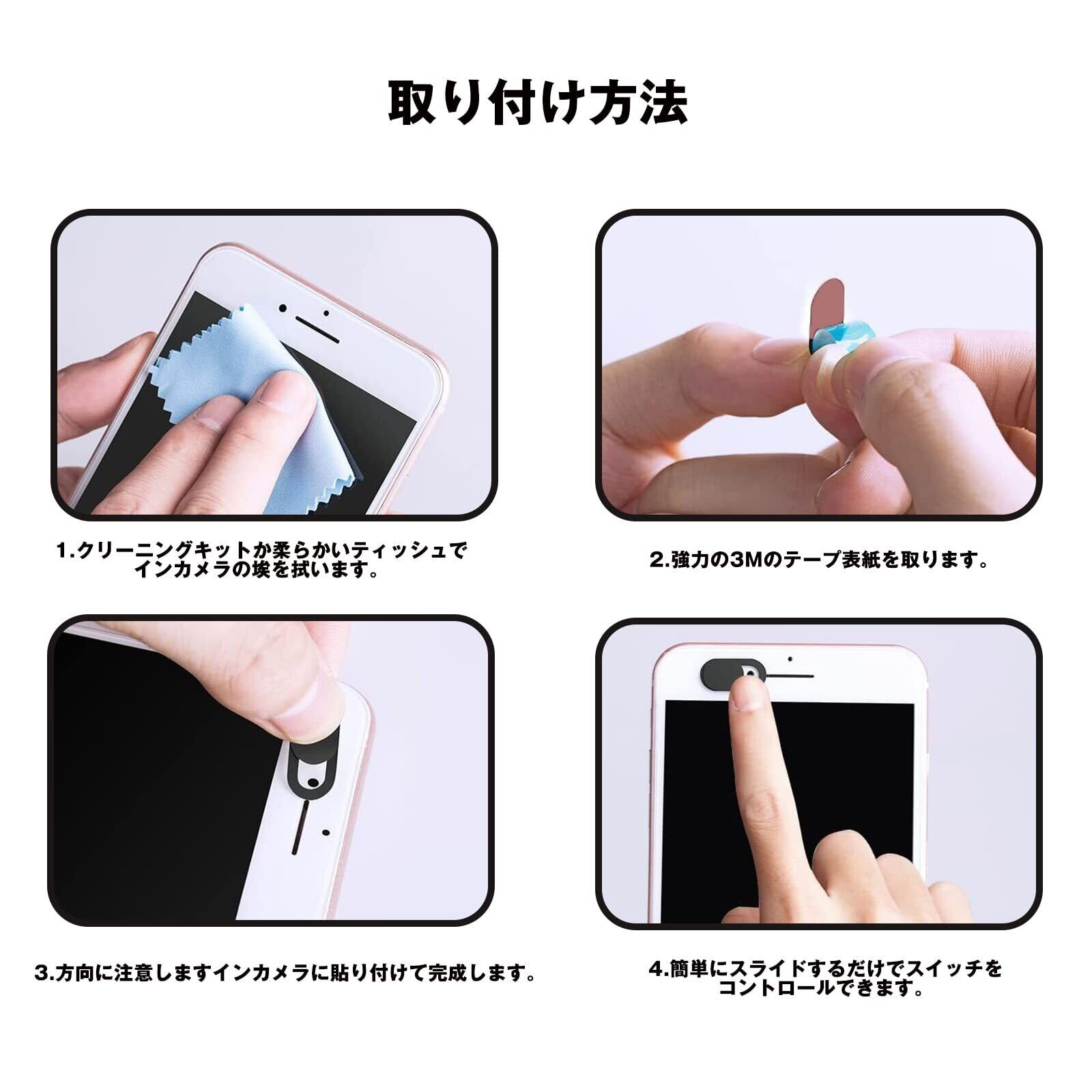 取り付け方法

1.クリーニングキットか柔らかいティッシュでインカメラの埃を拭います。

2.強力の3Mのテープ表紙を取ります。

3.方向に注意しますインカメラに貼り付けて完成します。

4.簡単にスライドするだけでスイッチをコントロールできます。