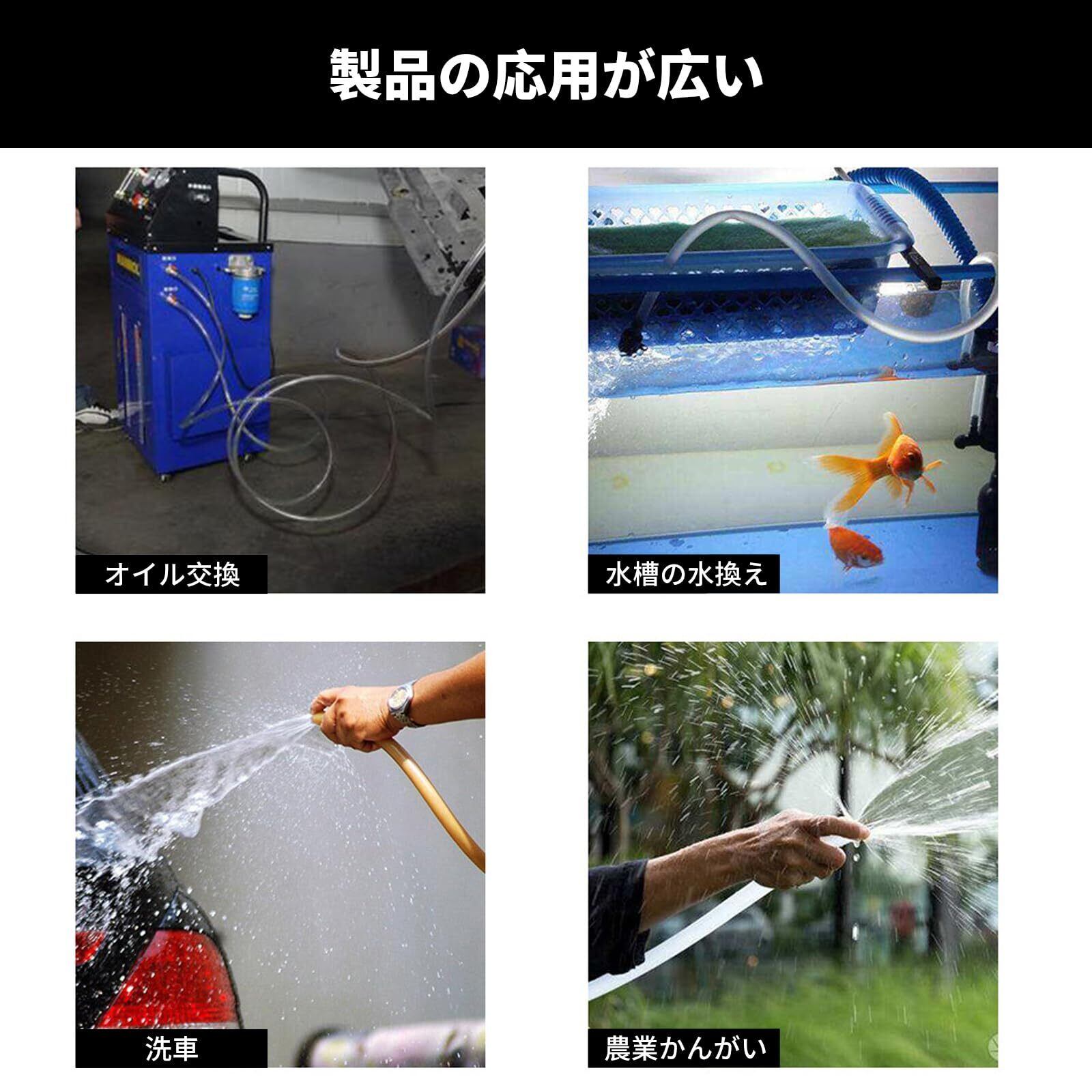 製品の応用が広い

オイル交換

水槽の水換え

洗車

農業かんがい