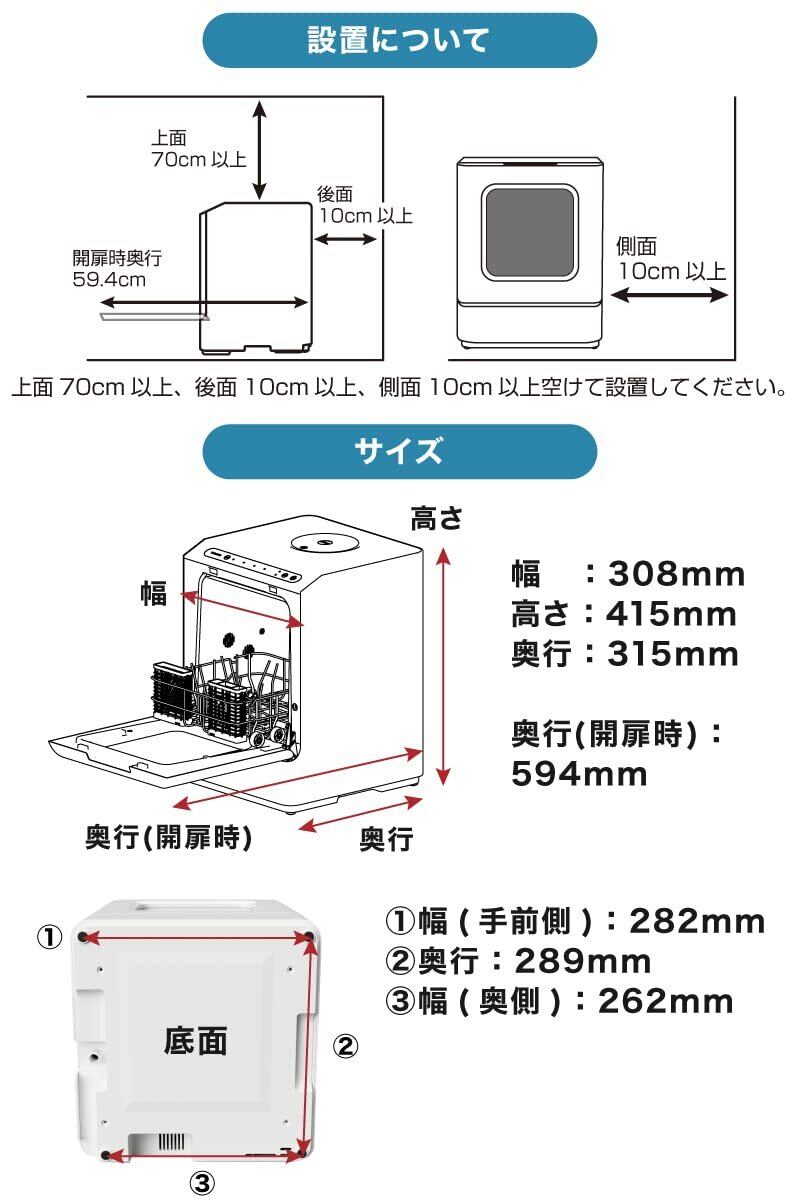 設置について

上面
70cm 以上

後面
10cm 以上

開扉時奥行
59.4cm

側面
10cm 以上

上面 70cm 以上、後面 10cm 以上、側面 10cm 以上空けて設置してください。

サイズ

高さ

幅

奥行(開扉時)

奥行

幅　：308mm
高さ：415mm
奥行：315mm

奥行(開扉時)：
594mm

①

底面

②

③

①幅 ( 手前側 )：282mm
②奥行：289mm
③幅 ( 奥側 )：262mm