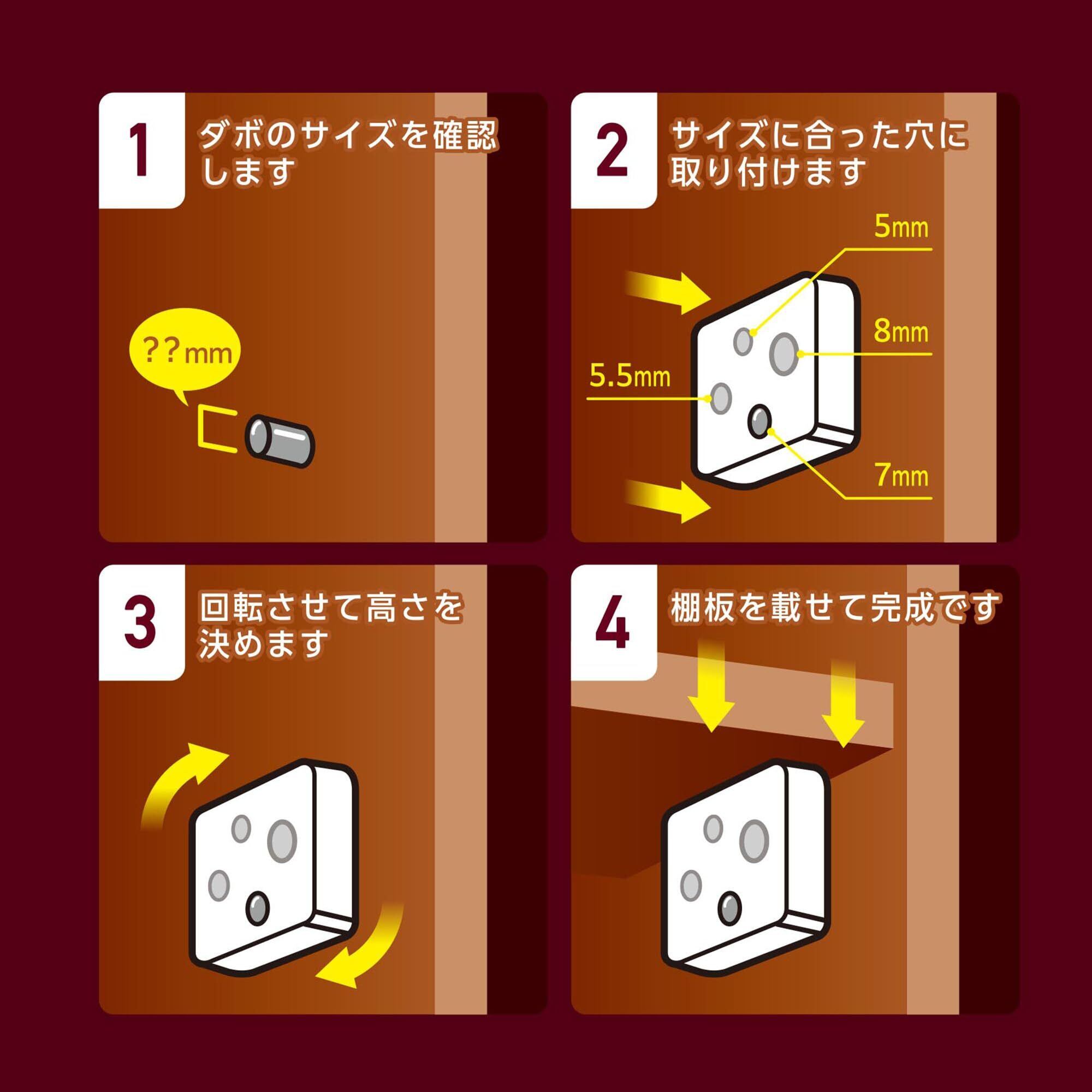 1
ダボのサイズを確認します

??mm

2
サイズに合った穴に取り付けます

5mm
8mm
5.5mm
7mm

3
回転させて高さを決めます

4
棚板を載せて完成です