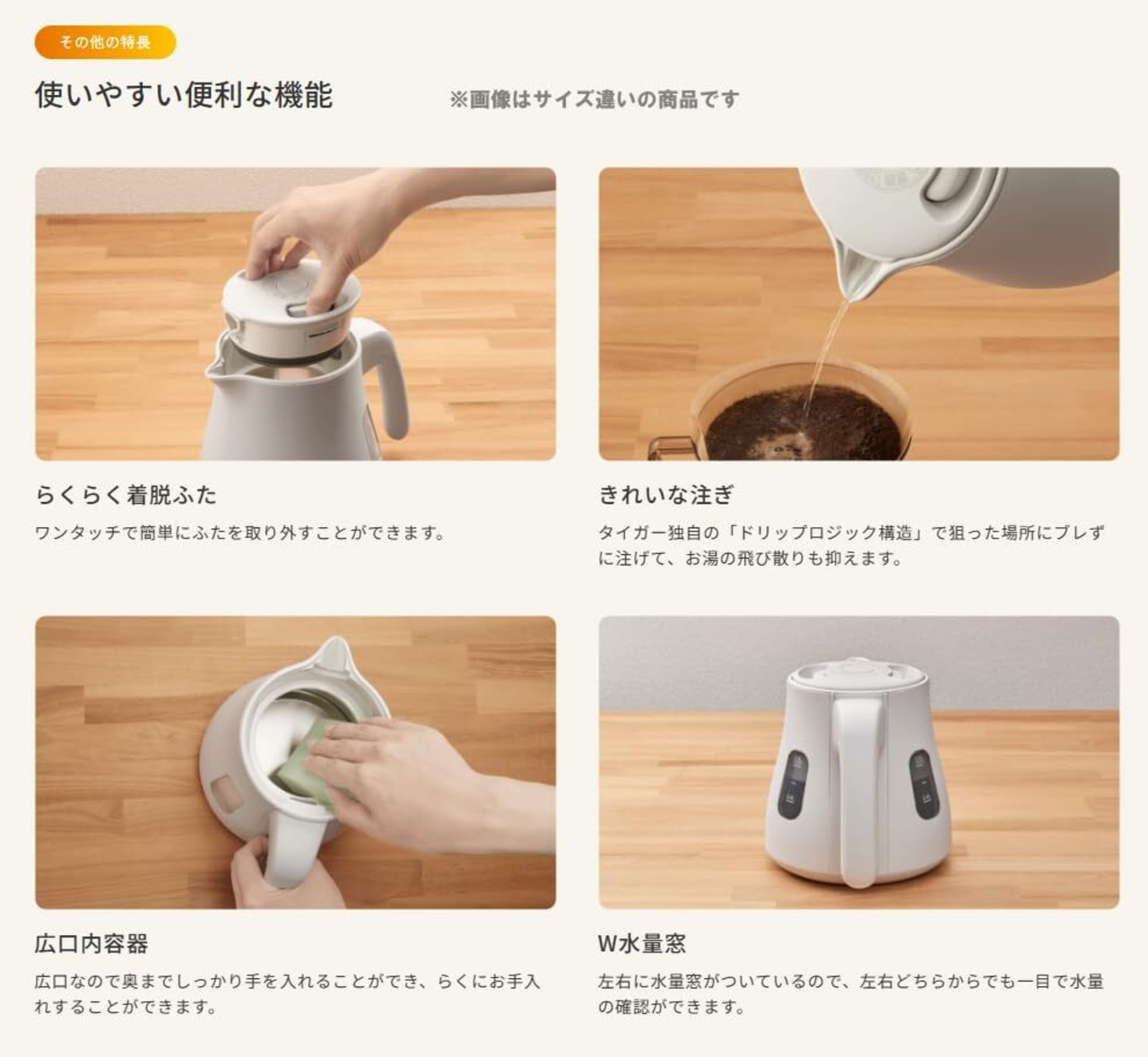 その他の特長

使いやすい便利な機能

※画像はサイズ違いの商品です

らくらく着脱ふた

ワンタッチで簡単にふたを取り外すことができます。

きれいな注ぎ

タイガー独自の「ドリップロジック構造」で狙った場所にブレずに注げて、お湯の飛び散りも抑えます。

広口内容器

広口なので奥までしっかり手を入れることができ、らくにお手入れすることができます。

W水量窓

左右に水量窓がついているので、左右どちらからでも一目で水量の確認ができます。