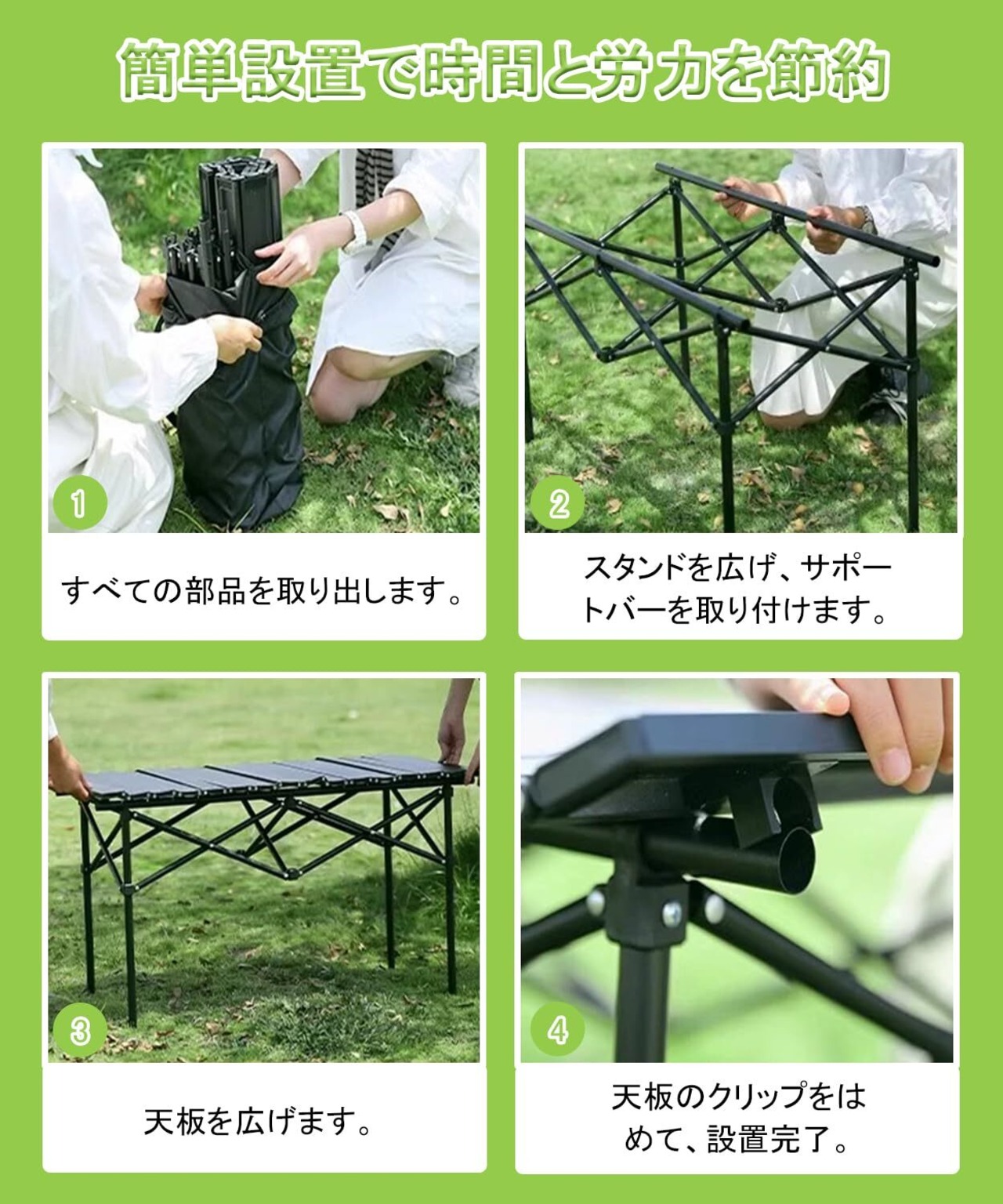 簡単設置で時間と労力を節約

1

すべての部品を取り出します。

2

スタンドを広げ、サポートバーを取り付けます。

3

天板を広げます。

4

天板のクリップをはめて、設置完了。