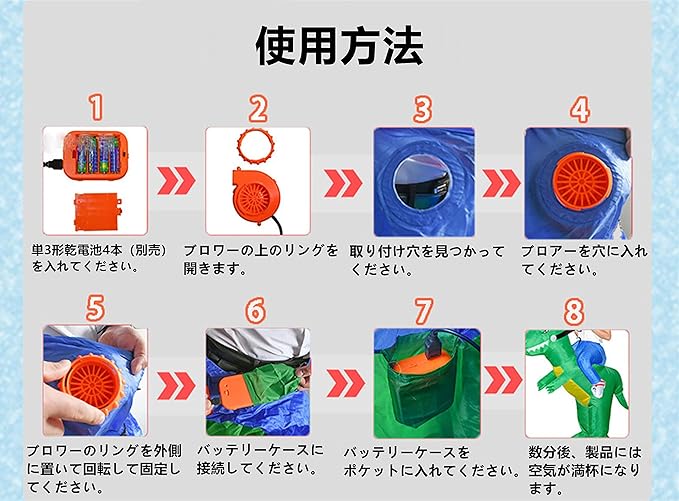 使用方法

1

単3形乾電池4本（別売）を入れてください。

2

ブロワーの上のリングを開きます。

3

取り付け穴を見つかってください。

4

ブロアーを穴に入れてください。

5

ブロワーのリングを外側に置いて回転して固定してください。

6

バッテリーケースに接続してください。

7

バッテリーケースをポケットに入れてください。

8

数分後、製品には空気が満杯になります。