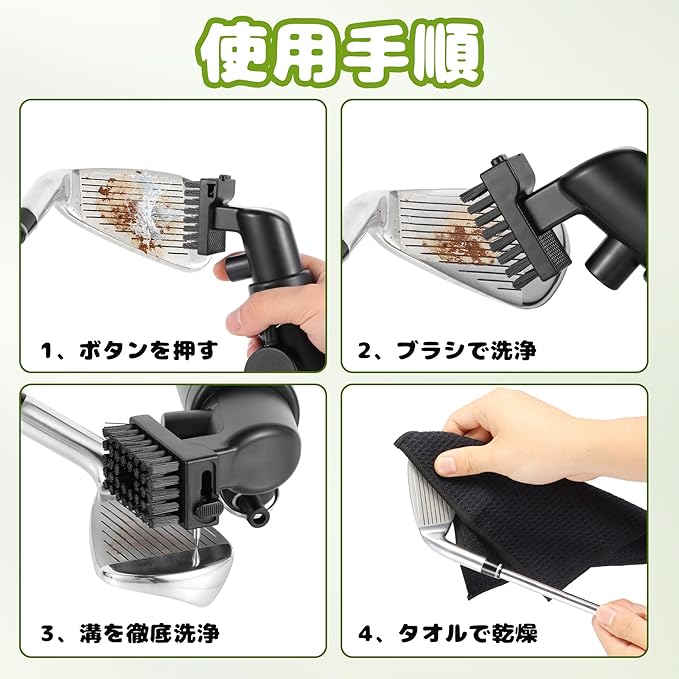 使用手順

1、ボタンを押す

2、ブラシで洗浄

3、溝を徹底洗浄

4、タオルで乾燥