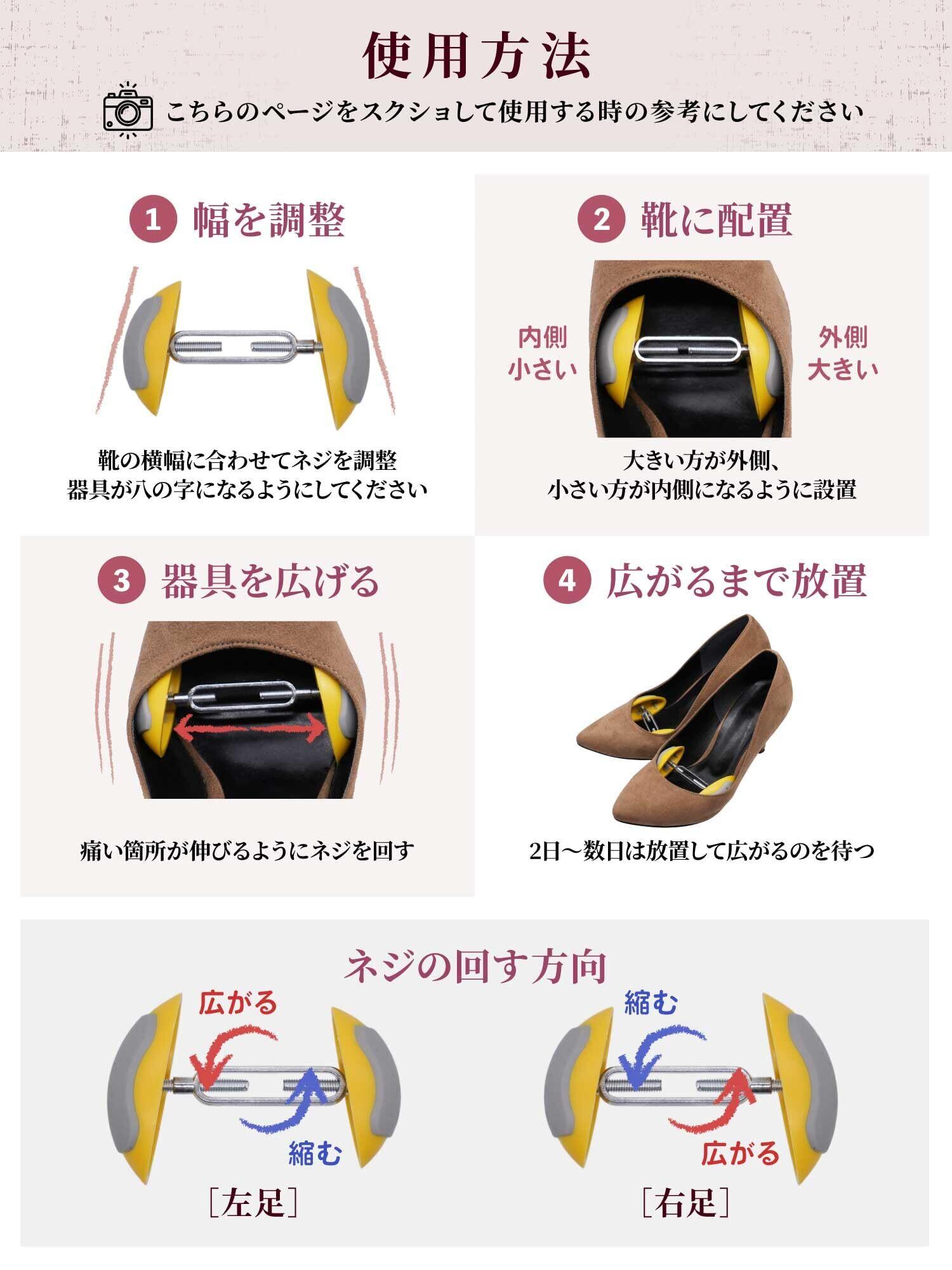 使用方法

こちらのページをスクショして使用する時の参考にしてください

1 幅を調整

靴の横幅に合わせてネジを調整
器具が八の字になるようにしてください

2 靴に配置

内側
小さい

外側
大きい

大きい方が外側、
小さい方が内側になるように設置

3 器具を広げる

痛い箇所が伸びるようにネジを回す

4 広がるまで放置

2日〜数日は放置して広がるのを待つ

ネジの回す方向

広がる

縮む

［左足］

縮む

広がる

［右足］