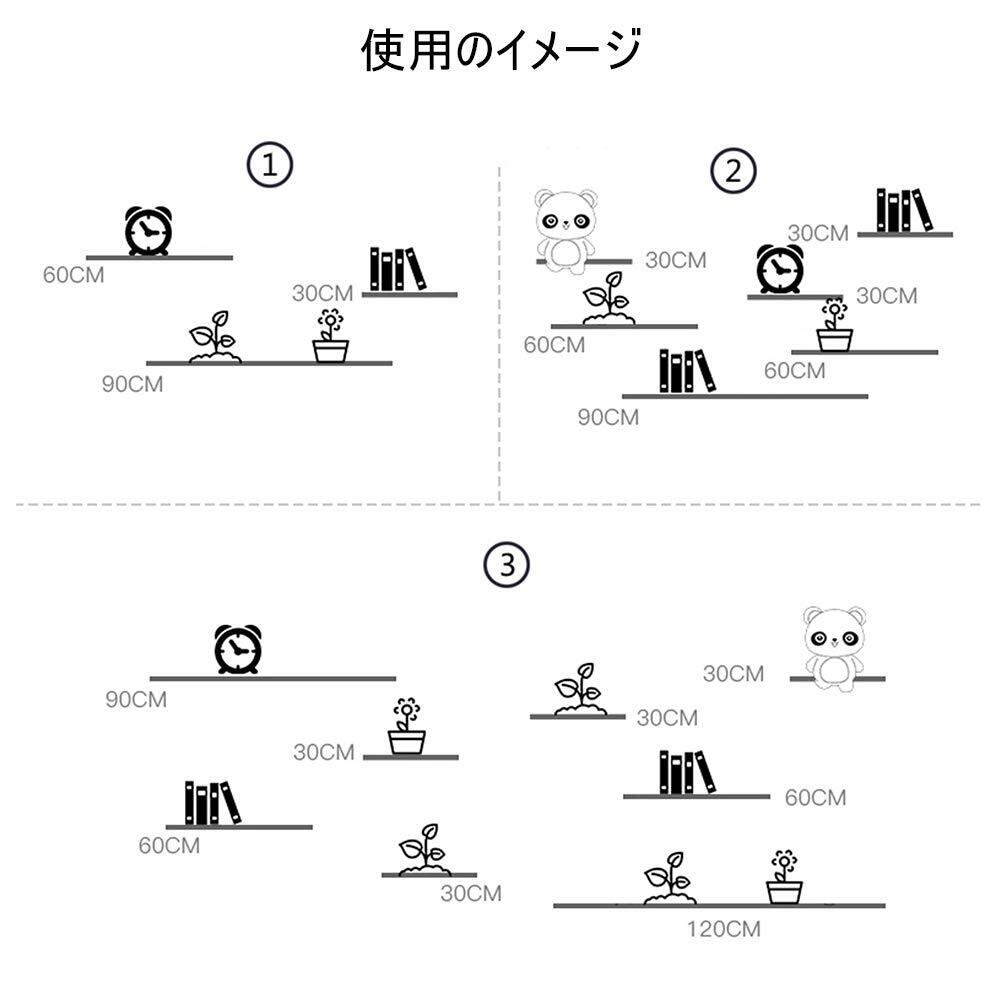 使用のイメージ

①

60CM
30CM
90CM

②

30CM
30CM
30CM
60CM
60CM
90CM

③

90CM
30CM
60CM
30CM
30CM
30CM
60CM
120CM