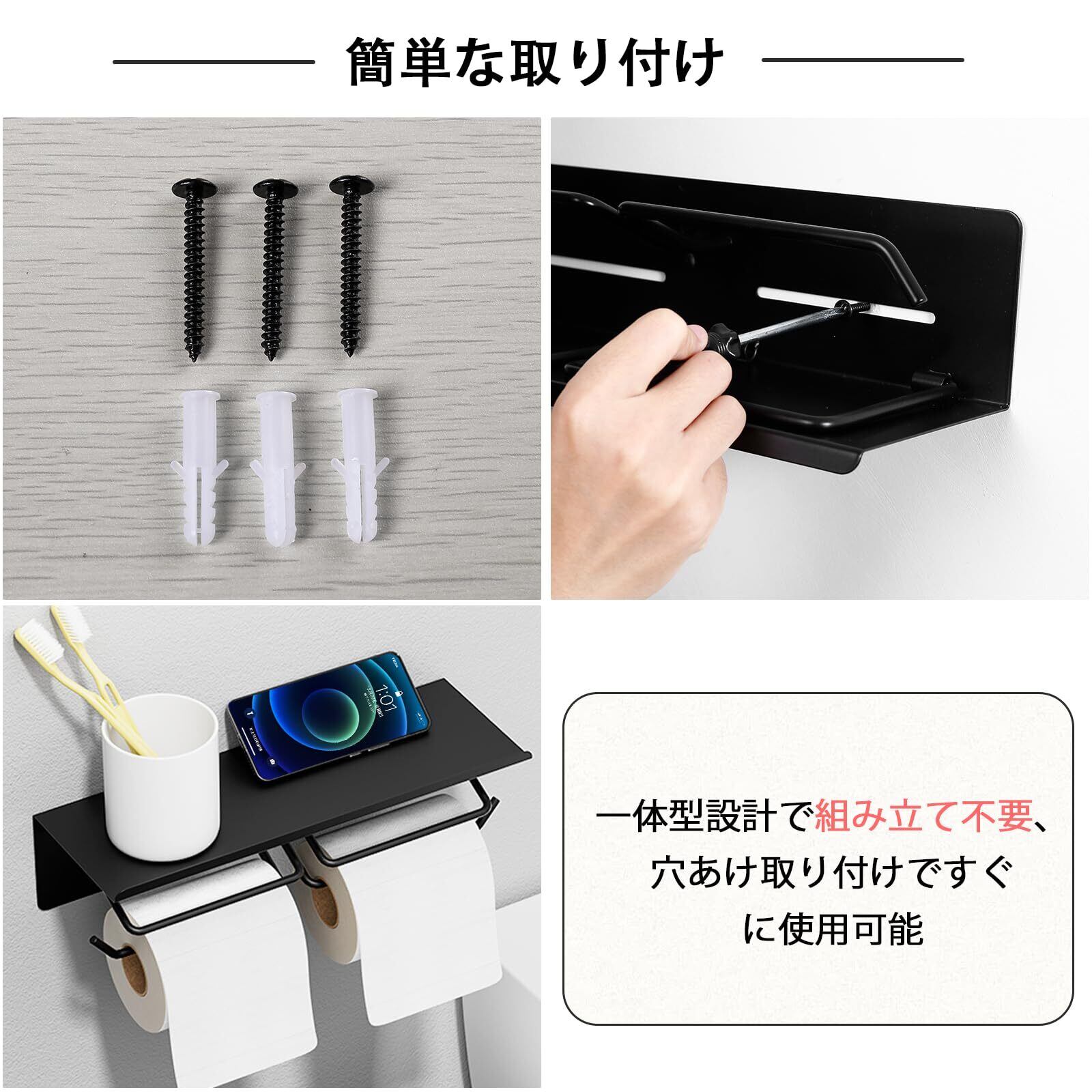 簡単な取り付け

1:01

一体型設計で組み立て不要、穴あけ取り付けですぐに使用可能