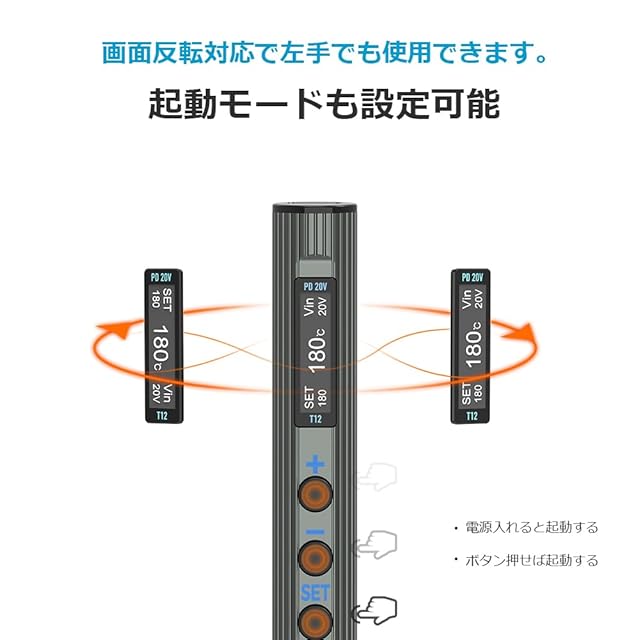 画面反転対応で左手でも使用できます。

起動モードも設定可能

PD 20V
SET 180
180℃
Vin 20V
T12

PD 20V
Vin 20V
180℃
SET 180
T12

PD 20V
Vin 20V
180℃
SET 180
T12

+
−
SET

・電源入れると起動する
・ボタン押せば起動する