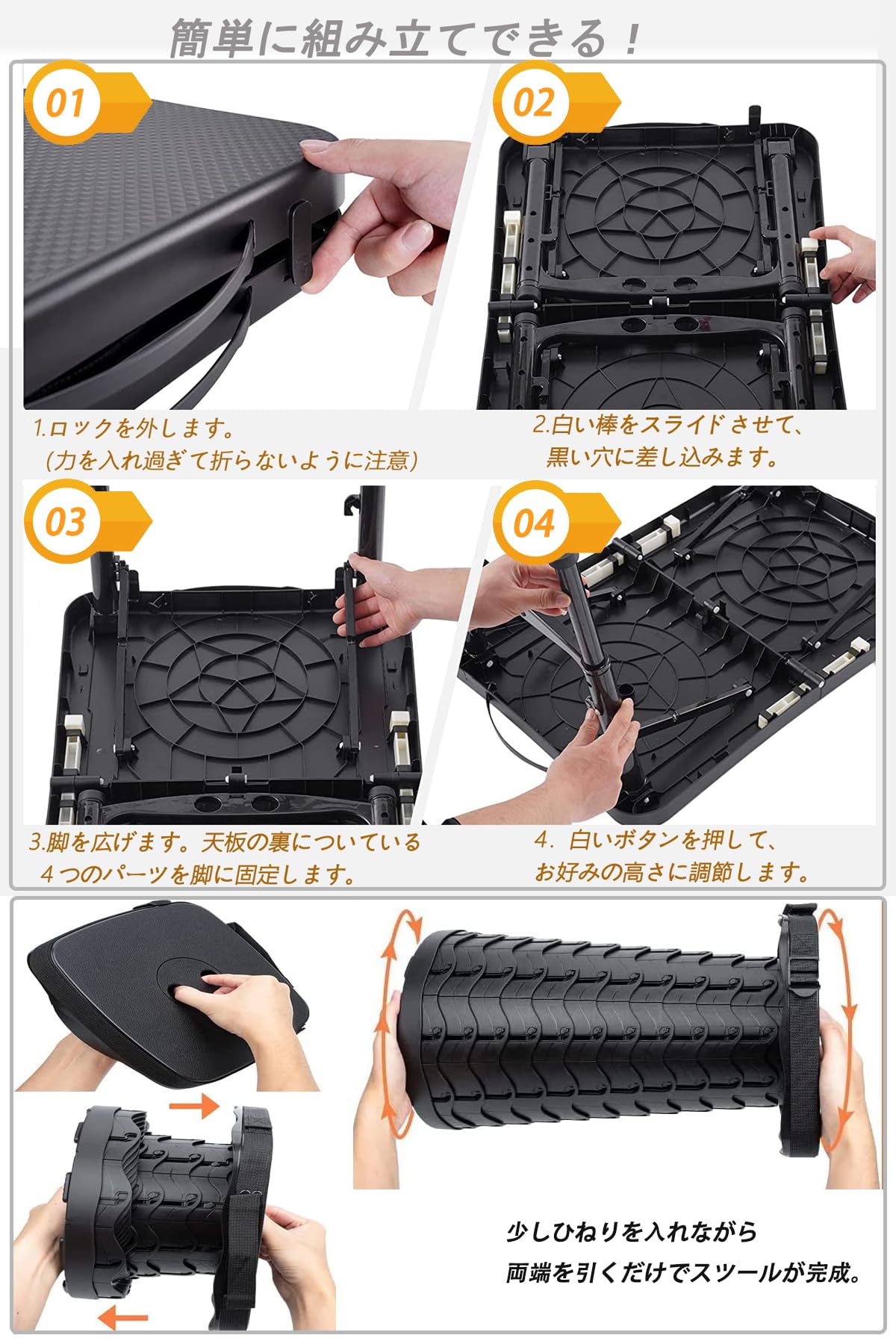 簡単に組み立てできる！

01

1.ロックを外します。
（力を入れ過ぎて折らないように注意）

02

2.白い棒をスライドさせて、
黒い穴に差し込みます。

03

3.脚を広げます。天板の裏についている
４つのパーツを脚に固定します。

04

4．白いボタンを押して、
お好みの高さに調節します。

少しひねりを入れながら
両端を引くだけでスツールが完成。