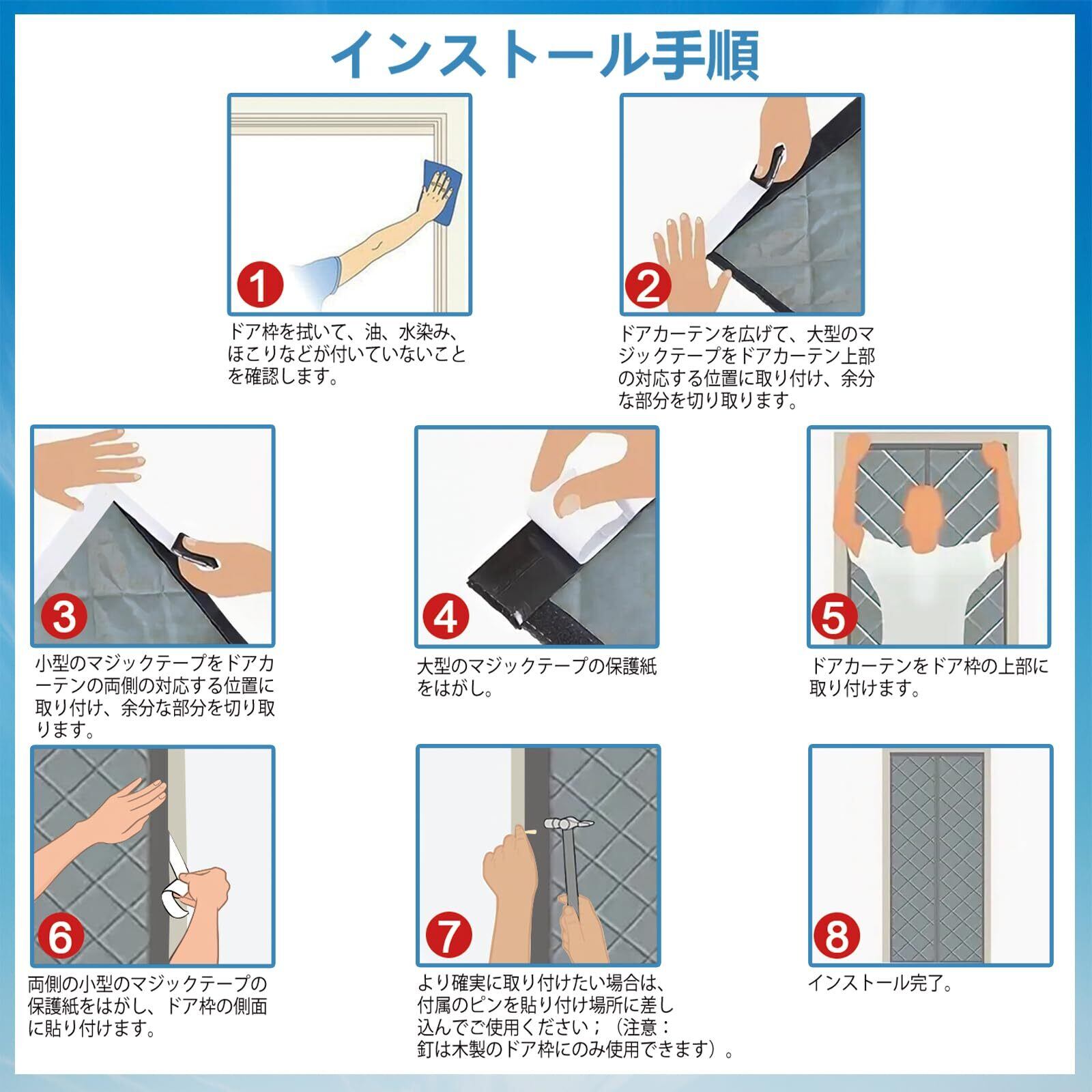 インストール手順

1
ドア枠を拭いて、油、水染み、ほこりなどが付いていないことを確認します。

2
ドアカーテンを広げて、大型のマジックテープをドアカーテン上部の対応する位置に取り付け、余分な部分を切り取ります。

3
小型のマジックテープをドアカーテンの両側の対応する位置に取り付け、余分な部分を切り取ります。

4
大型のマジックテープの保護紙をはがし。

5
ドアカーテンをドア枠の上部に取り付けます。

6
両側の小型のマジックテープの保護紙をはがし、ドア枠の側面に貼り付けます。

7
より確実に取り付けたい場合は、付属のピンを貼り付け場所に差し込んでご使用ください；（注意：釘は木製のドア枠にのみ使用できます）。

8
インストール完了。