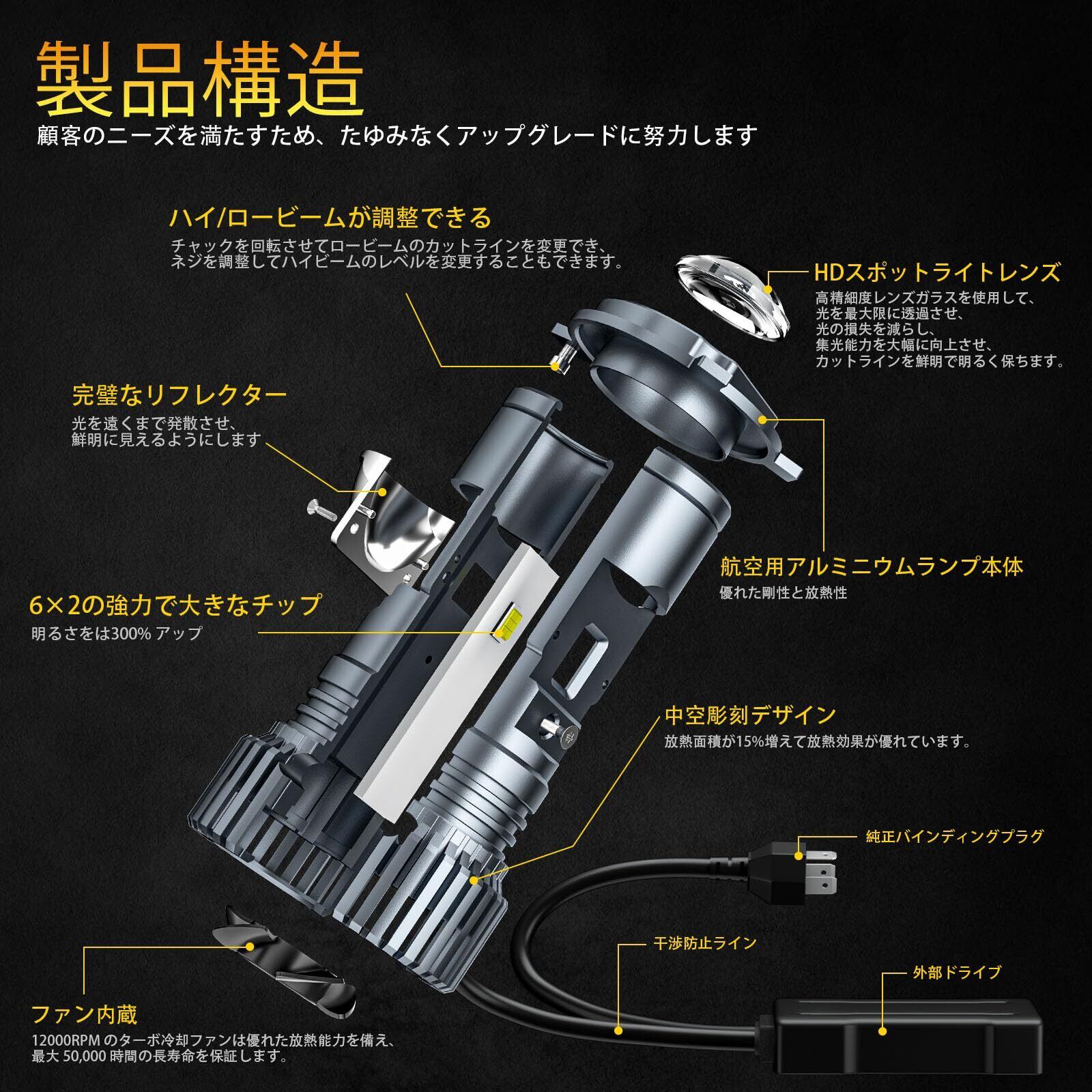 製品構造
顧客のニーズを満たすため、たゆみなくアップグレードに努力します

ハイ/ロービームが調整できる
チャックを回転させてロービームのカットラインを変更でき、ネジを調整してハイビームのレベルを変更することもできます。

HDスポットライトレンズ
高精細度レンズガラスを使用して、光を最大限に透過させ、光の損失を減らし、集光能力を大幅に向上させ、カットラインを鮮明で明るく保ちます。

完璧なリフレクター
光を遠くまで発散させ、鮮明に見えるようにします

航空用アルミニウムランプ本体
優れた剛性と放熱性

6×2の強力で大きなチップ
明るさをは300% アップ

中空彫刻デザイン
放熱面積が15%増えて放熱効果が優れています。

純正バインディングプラグ

干渉防止ライン

外部ドライブ

ファン内蔵
12000RPM のターボ冷却ファンは優れた放熱能力を備え、最大 50,000 時間の長寿命を保証します。