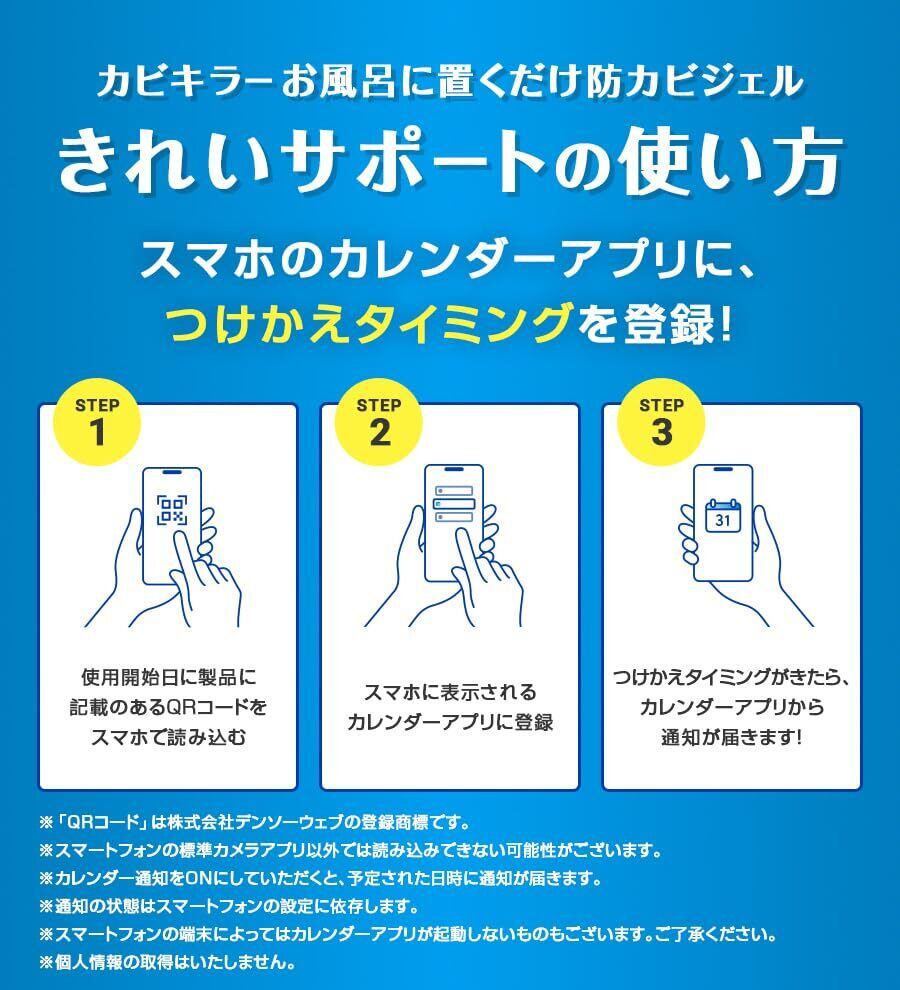 カビキラーお風呂に置くだけ防カビジェル
きれいサポートの使い方

スマホのカレンダーアプリに、
つけかえタイミングを登録!

STEP 1
使用開始日に製品に記載のあるQRコードをスマホで読み込む

STEP 2
スマホに表示されるカレンダーアプリに登録

STEP 3
31
つけかえタイミングがきたら、カレンダーアプリから通知が届きます!

※「QRコード」は株式会社デンソーウェブの登録商標です。
※スマートフォンの標準カメラアプリ以外では読み込みできない可能性がございます。
※カレンダー通知をONにしていただくと、予定された日時に通知が届きます。
※通知の状態はスマートフォンの設定に依存します。
※スマートフォンの端末によってはカレンダーアプリが起動しないものもございます。ご了承ください。
※個人情報の取得はいたしません。