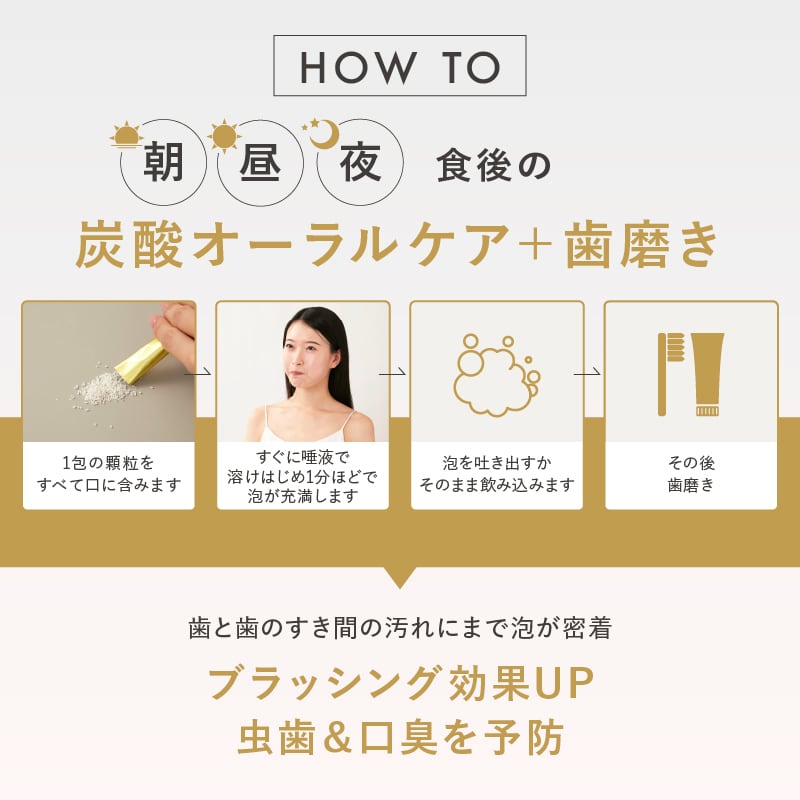 HOW TO

朝 昼 夜 食後の

炭酸オーラルケア＋歯磨き

1包の顆粒をすべて口に含みます

すぐに唾液で溶けはじめ1分ほどで泡が充満します

泡を吐き出すかそのまま飲み込みます

その後歯磨き

歯と歯のすき間の汚れにまで泡が密着

ブラッシング効果UP
虫歯＆口臭を予防