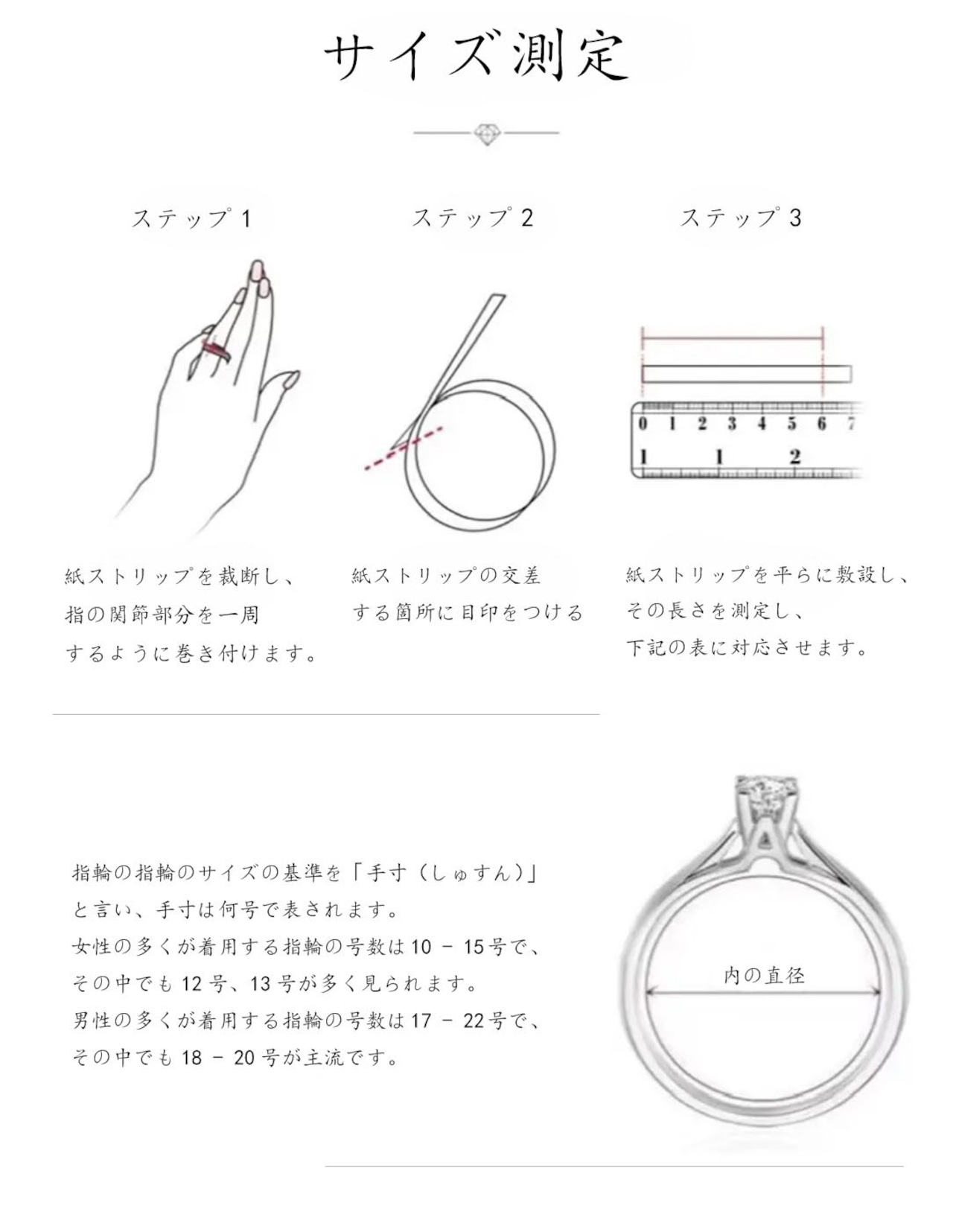 サイズ測定

ステップ 1

ステップ 2

ステップ 3

0 1 2 3 4 5 6 7
1 1 2

紙ストリップを裁断し、指の関節部分を一周するように巻き付けます。

紙ストリップの交差する箇所に目印をつける

紙ストリップを平らに敷設し、その長さを測定し、下記の表に対応させます。

指輪の指輪のサイズの基準を「手寸（しゅすん）」と言い、手寸は何号で表されます。
女性の多くが着用する指輪の号数は 10 － 15号で、その中でも 12 号、13 号が多く見られます。
男性の多くが着用する指輪の号数は 17 － 22号で、その中でも 18 － 20 号が主流です。

内の直径