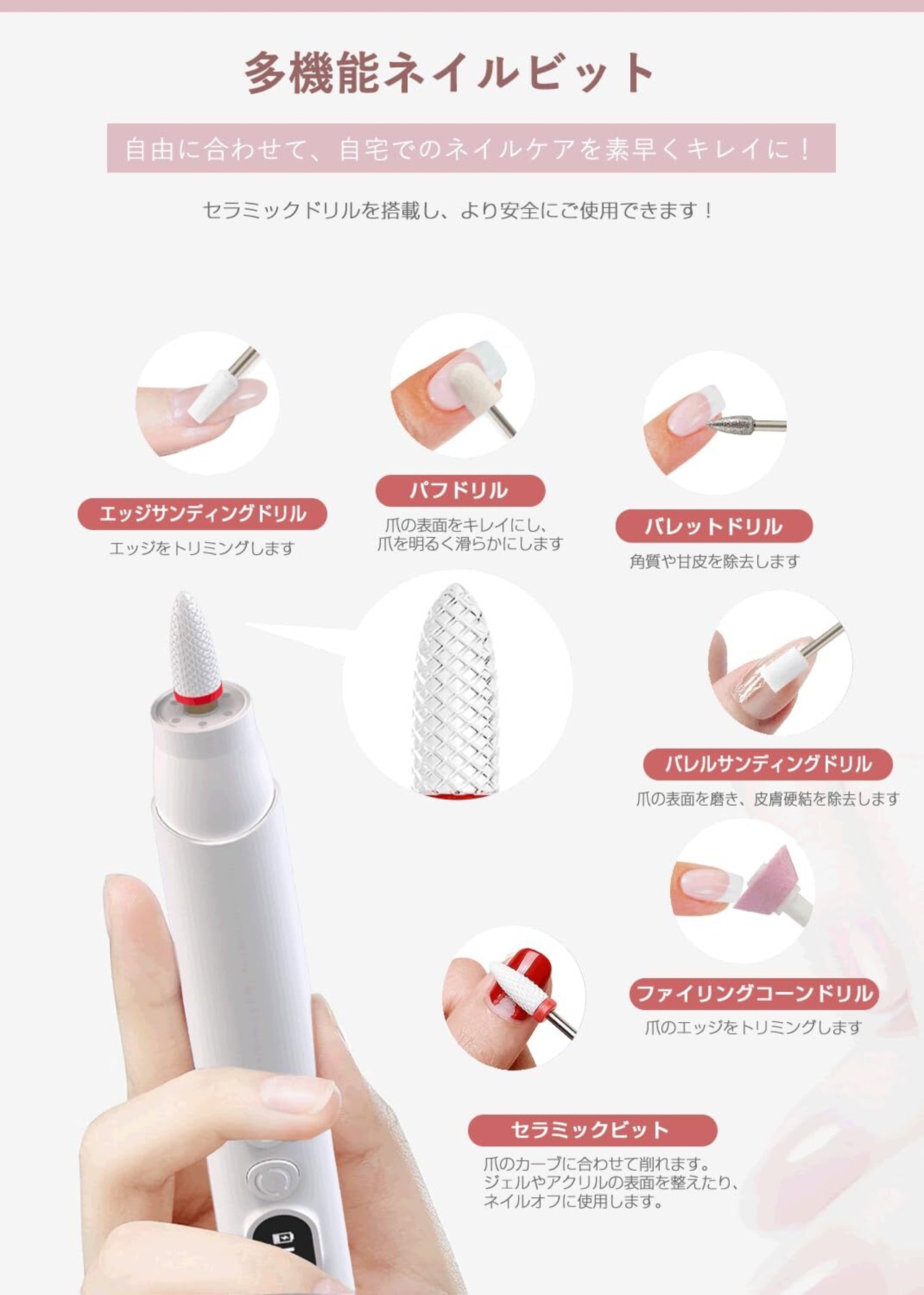 多機能ネイルビット

自由に合わせて、自宅でのネイルケアを素早くキレイに！

セラミックドリルを搭載し、より安全にご使用できます！

エッジサンディングドリル
エッジをトリミングします

パフドリル
爪の表面をキレイにし、爪を明るく滑らかにします

バレットドリル
角質や甘皮を除去します

バレルサンディングドリル
爪の表面を磨き、皮膚硬結を除去します

ファイリングコーンドリル
爪のエッジをトリミングします

セラミックビット
爪のカーブに合わせて削れます。ジェルやアクリルの表面を整えたり、ネイルオフに使用します。