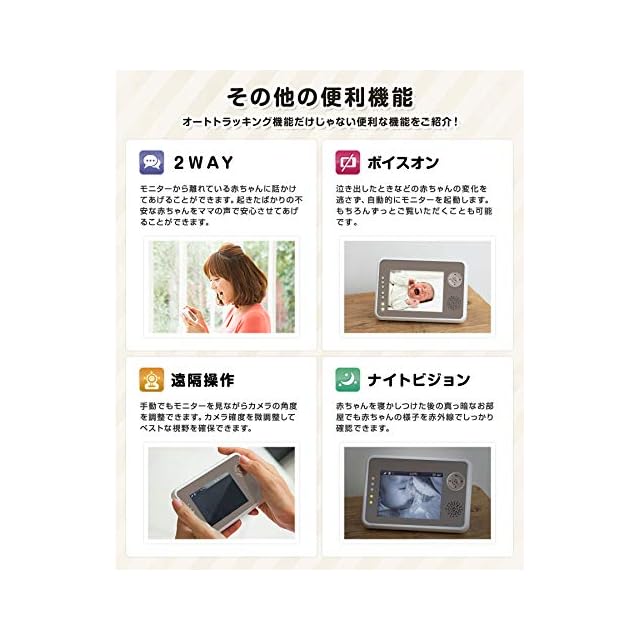 その他の便利機能

オートトラッキング機能だけじゃない便利な機能をご紹介！

2WAY

モニターから離れている赤ちゃんに話かけてあげることができます。起きたばかりの不安な赤ちゃんをママの声で安心させてあげることができます。

ボイスオン

泣き出したときなどの赤ちゃんの変化を逃さず、自動的にモニターを起動します。もちろんずっとご覧いただくことも可能です。

遠隔操作

手動でもモニターを見ながらカメラの角度を調整できます。カメラ確度を微調整してベストな視野を確保できます。

ナイトビジョン

赤ちゃんを寝かしつけた後の真っ暗なお部屋でも赤ちゃんの様子を赤外線でしっかり確認できます。