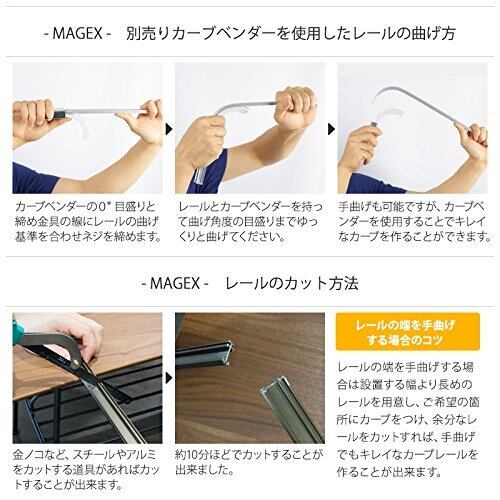 - MAGEX - 別売りカーブベンダーを使用したレールの曲げ方

カーブベンダーの0°目盛りと締め金具の線にレールの曲げ基準を合わせネジを締めます。

レールとカーブベンダーを持って曲げ角度の目盛りまでゆっくりと曲げてください。

手曲げも可能ですが、カーブベンダーを使用することでキレイなカーブを作ることができます。

- MAGEX - レールのカット方法

金ノコなど、スチールやアルミをカットする道具があればカットすることが出来ます。

約10分ほどでカットすることが出来ました。

レールの端を手曲げする場合のコツ

レールの端を手曲げする場合は設置する幅より長めのレールを用意し、ご希望の箇所にカーブをつけ、余分なレールをカットすれば、手曲げでもキレイなカーブレールを作ることが出来ます。