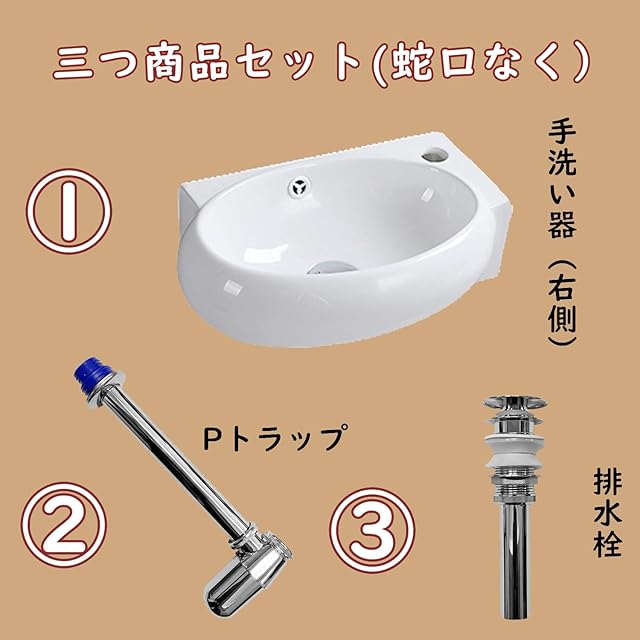 三つ商品セット(蛇口なく)

①

手洗い器(右側)

Pトラップ

②

③

排水栓