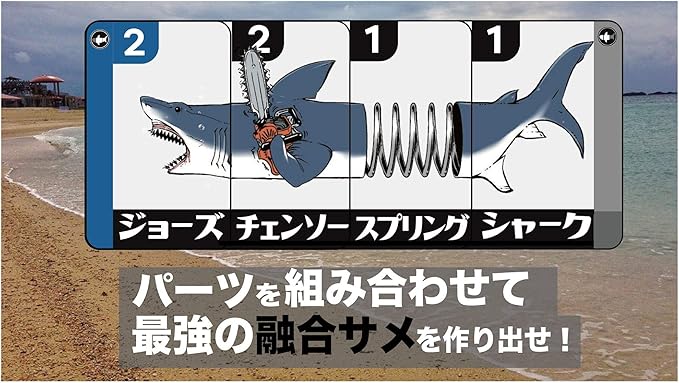 2
2
1
1
ジョーズ
チェンソー
スプリング
シャーク

パーツを組み合わせて
最強の融合サメを作り出せ！