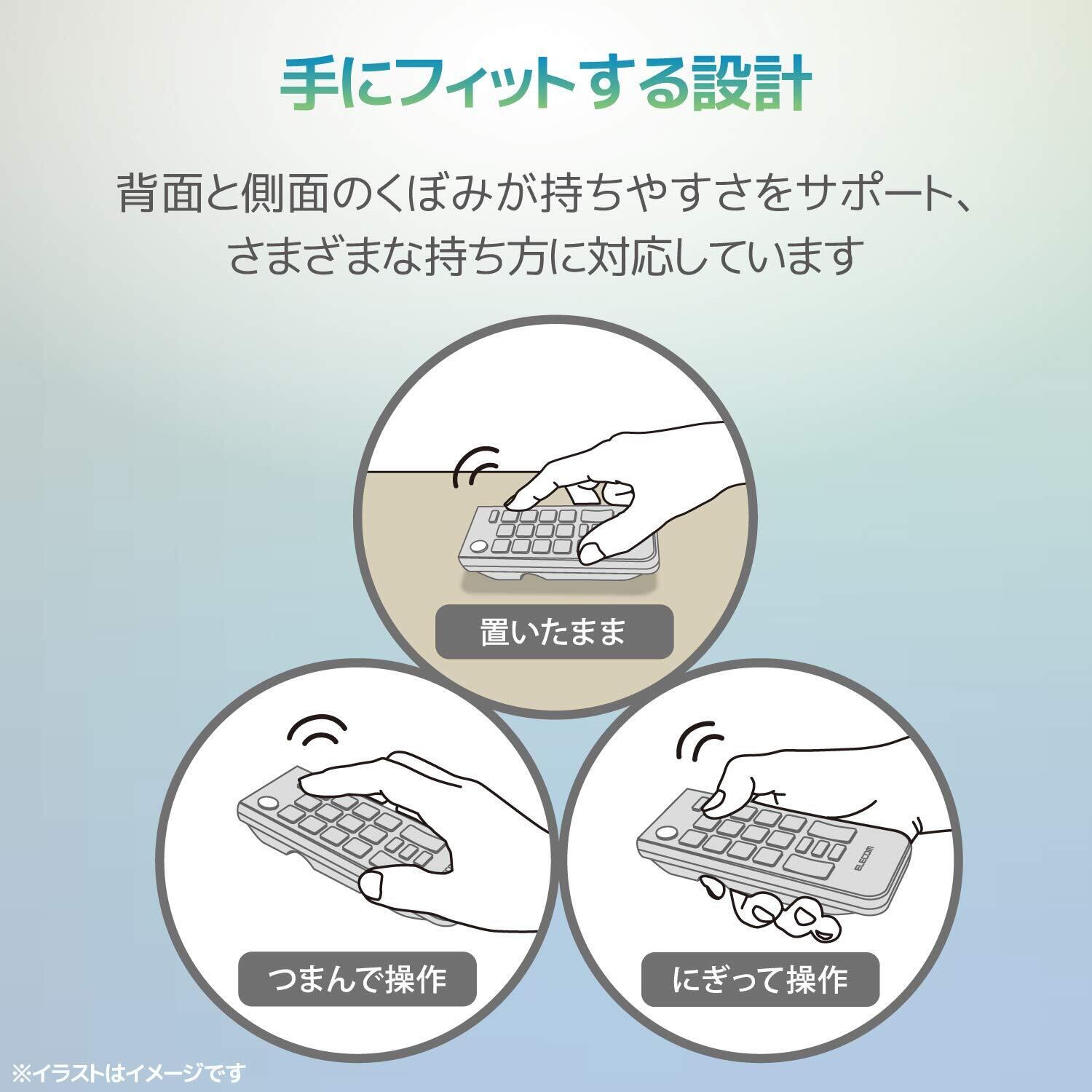 手にフィットする設計

背面と側面のくぼみが持ちやすさをサポート、さまざまな持ち方に対応しています

置いたまま

つまんで操作

ELECOM

にぎって操作

※イラストはイメージです