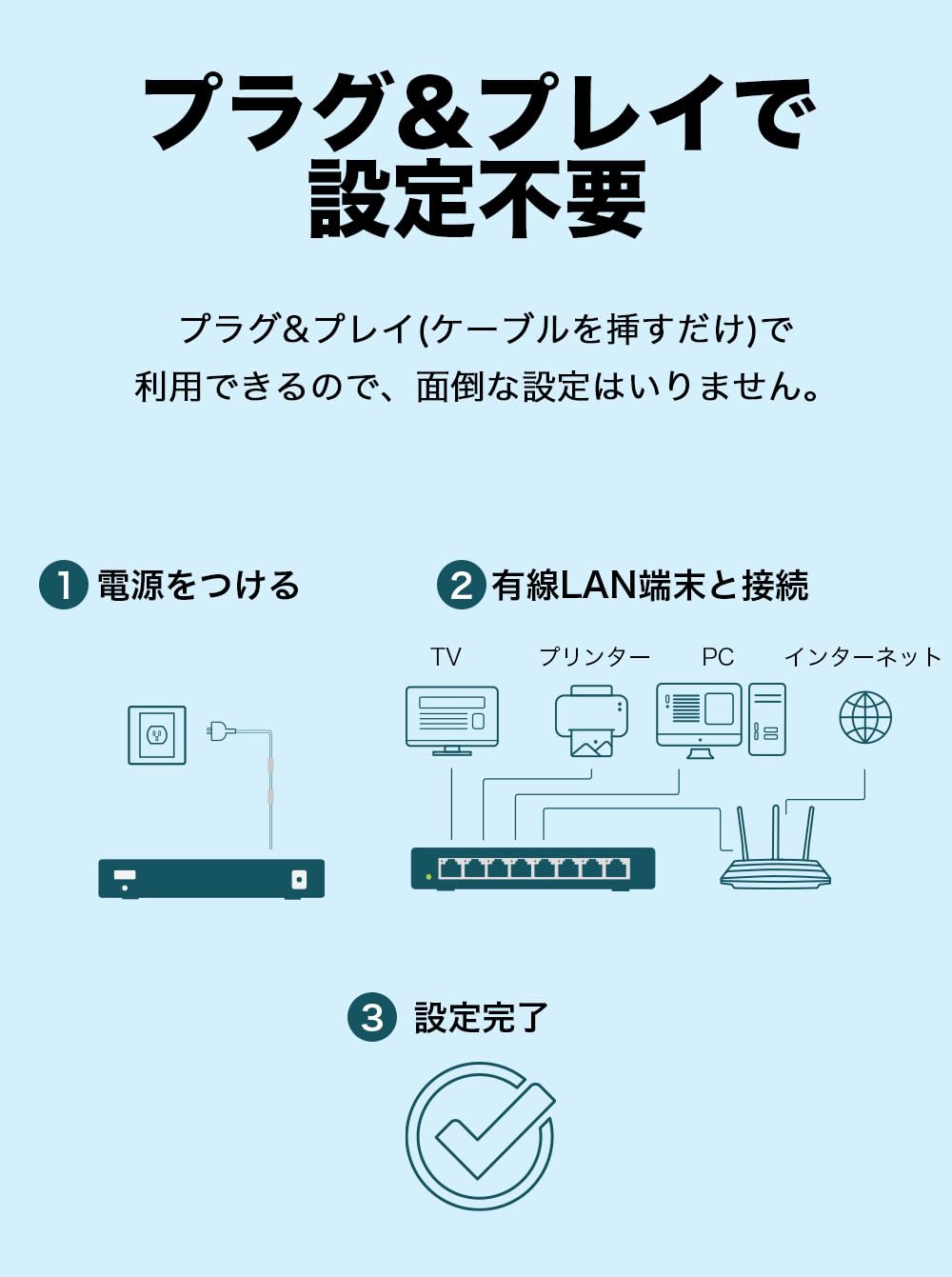 プラグ＆プレイで
設定不要

プラグ&プレイ(ケーブルを挿すだけ)で
利用できるので、面倒な設定はいりません。

1 電源をつける

2 有線LAN端末と接続

TV

プリンター

PC

インターネット

3 設定完了