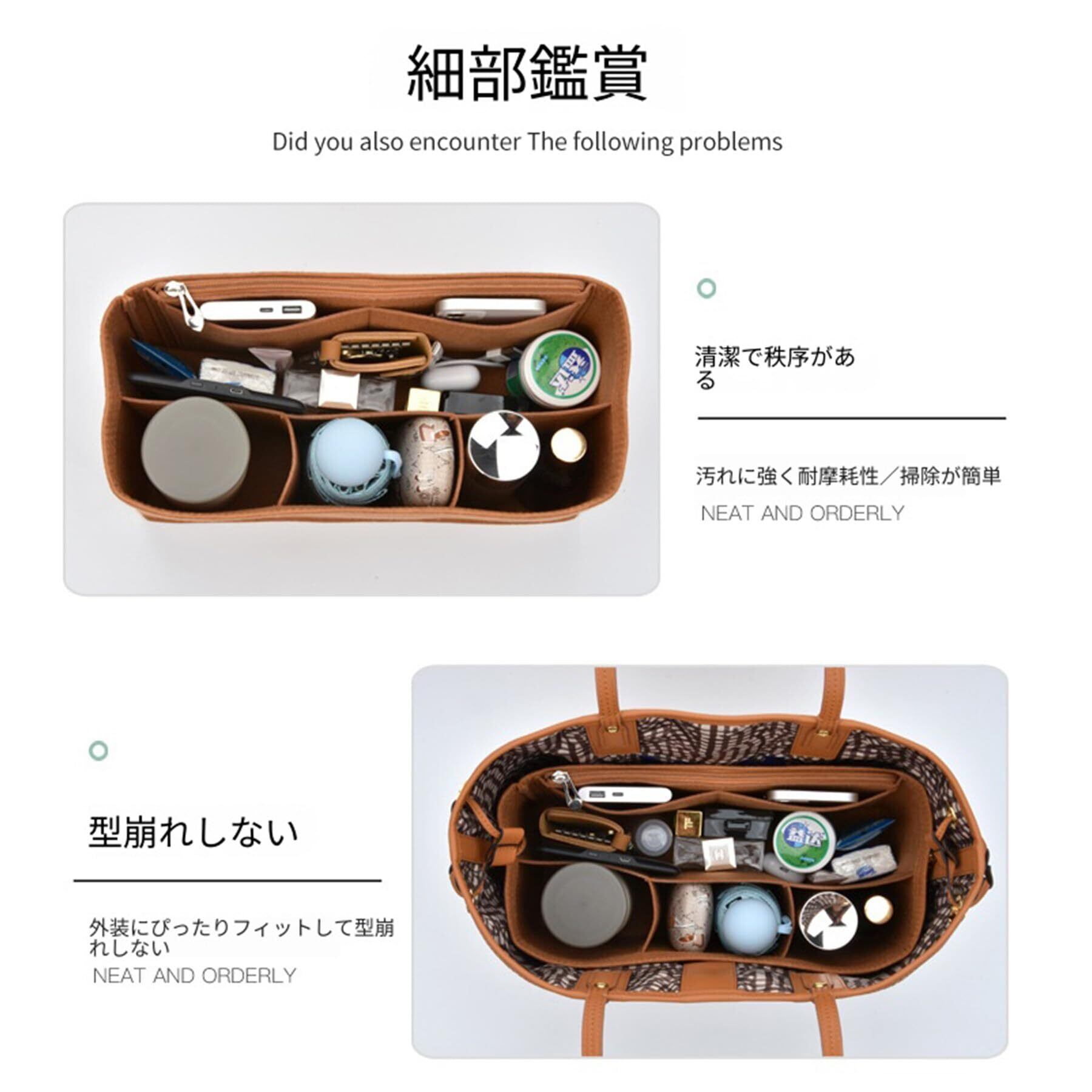 細部鑑賞

Did you also encounter The following problems

清潔で秩序がある

汚れに強く耐摩耗性／掃除が簡単

NEAT AND ORDERLY

型崩れしない

外装にぴったりフィットして型崩れしない

NEAT AND ORDERLY