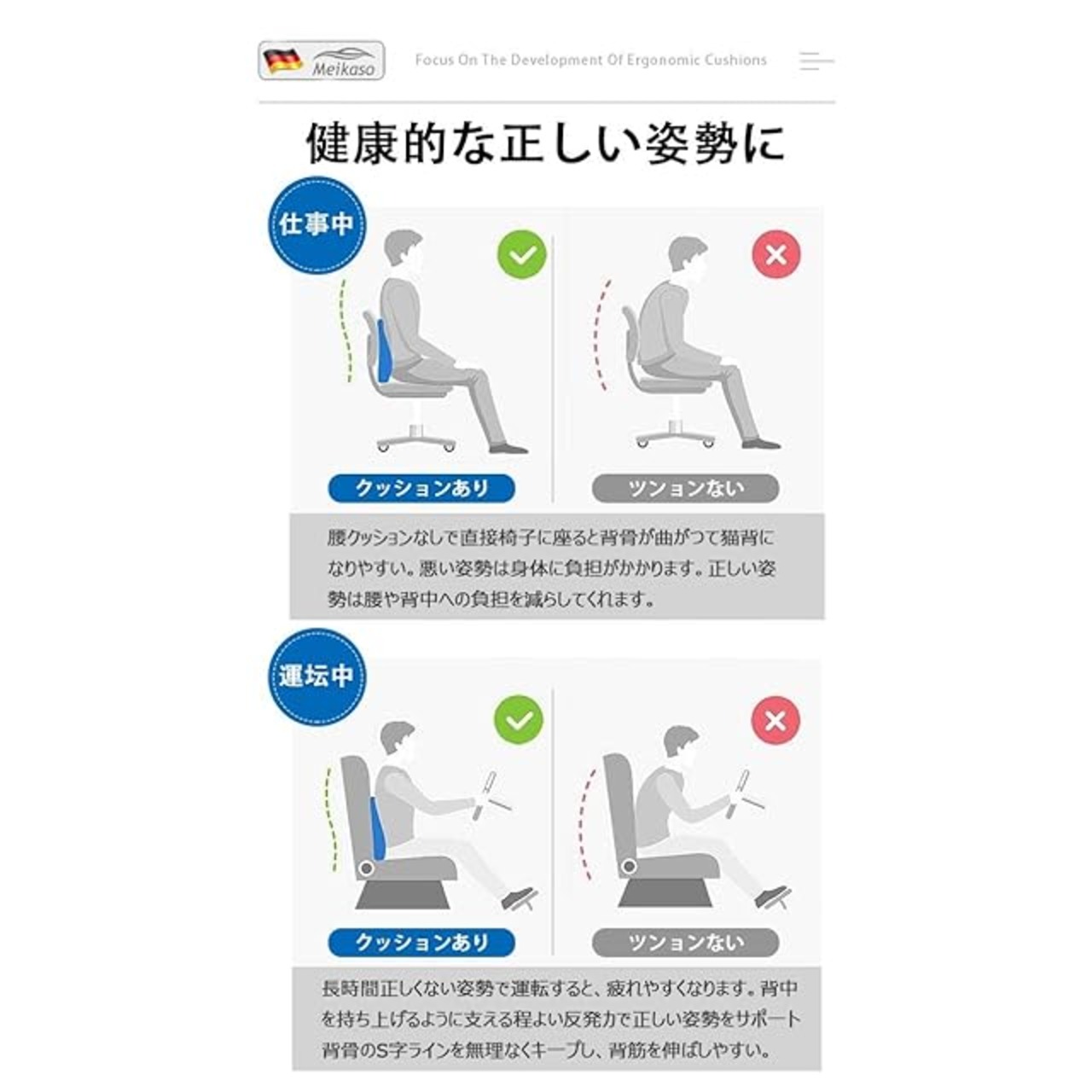 Meikaso

Focus On The Development Of Ergonomic Cushions

健康的な正しい姿勢に

仕事中

クッションあり

ツンョンない

腰クッションなしで直接椅子に座ると背骨が曲がつて猫背になりやすい。悪い姿勢は身体に負担がかかります。正しい姿勢は腰や背中への負担を減らしてくれます。

運坛中

クッションあり

ツンョンない

長時間正しくない姿勢で運転すると、疲れやすくなります。背中を持ち上げるように支える程よい反発力で正しい姿勢をサポート背骨のS字ラインを無理なくキープし、背筋を伸ばしやすい。