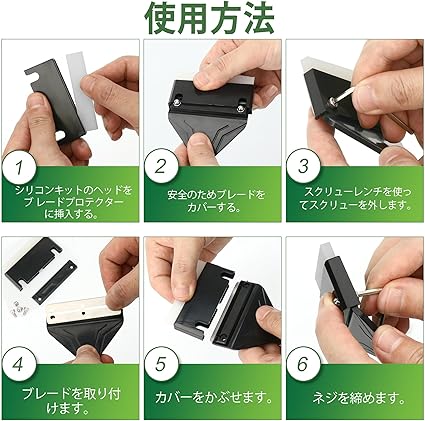 使用方法

1
シリコンキットのヘッドをブレードプロテクターに挿入する。

2
安全のためブレードをカバーする。

3
スクリューレンチを使ってスクリューを外します。

4
ブレードを取り付けます。

5
カバーをかぶせます。

6
ネジを締めます。