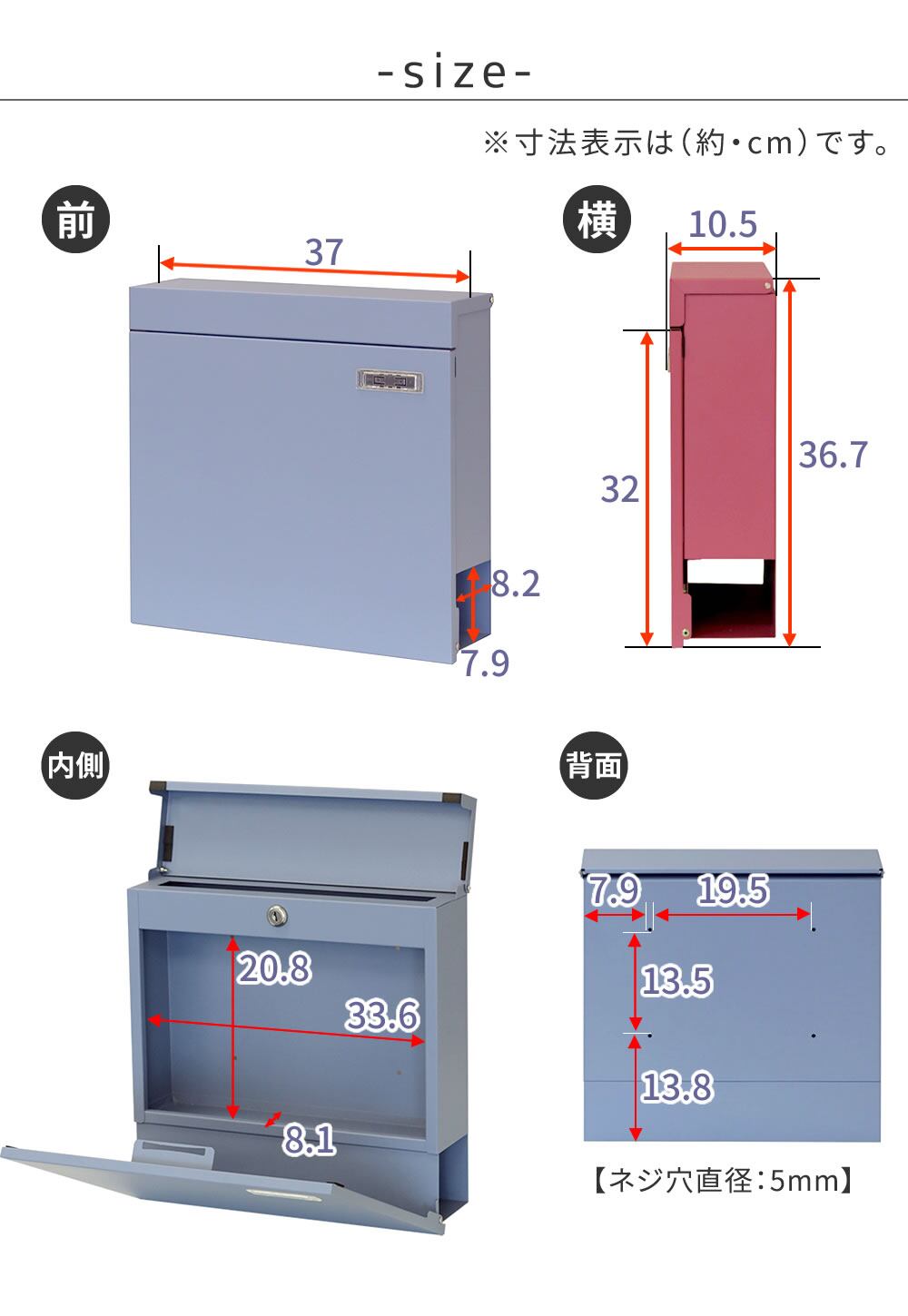 -size-

※寸法表示は（約・cm）です。

前

37

8.2

7.9

横

10.5

32

36.7

内側

20.8

33.6

8.1

背面

7.9

19.5

13.5

13.8

【ネジ穴直径：5mm】