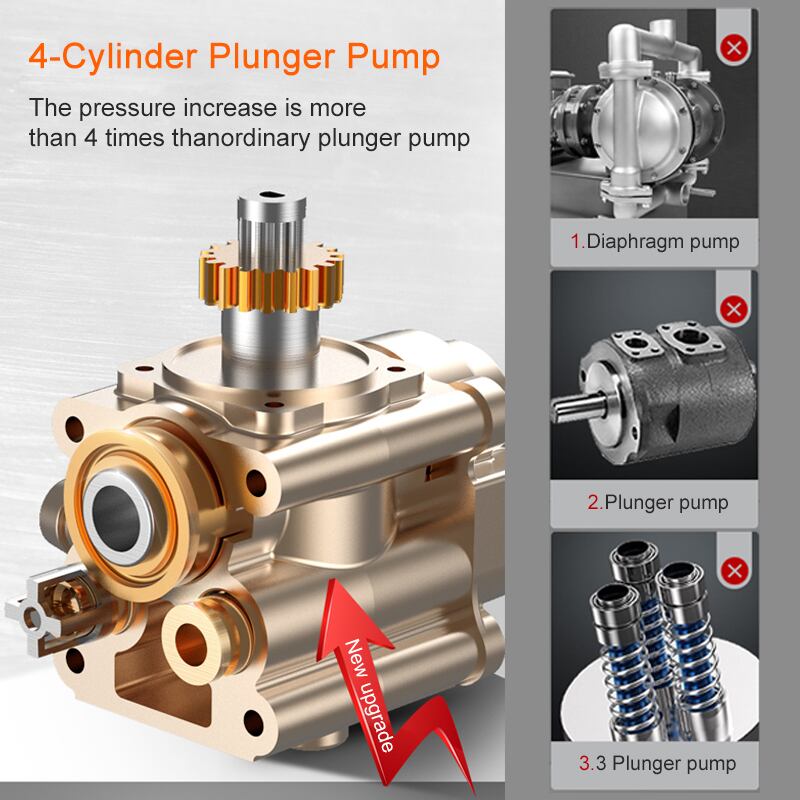 4-Cylinder Plunger Pump

The pressure increase is more than 4 times thanordinary plunger pump

New upgrade

1.Diaphragm pump

2.Plunger pump

3.3 Plunger pump