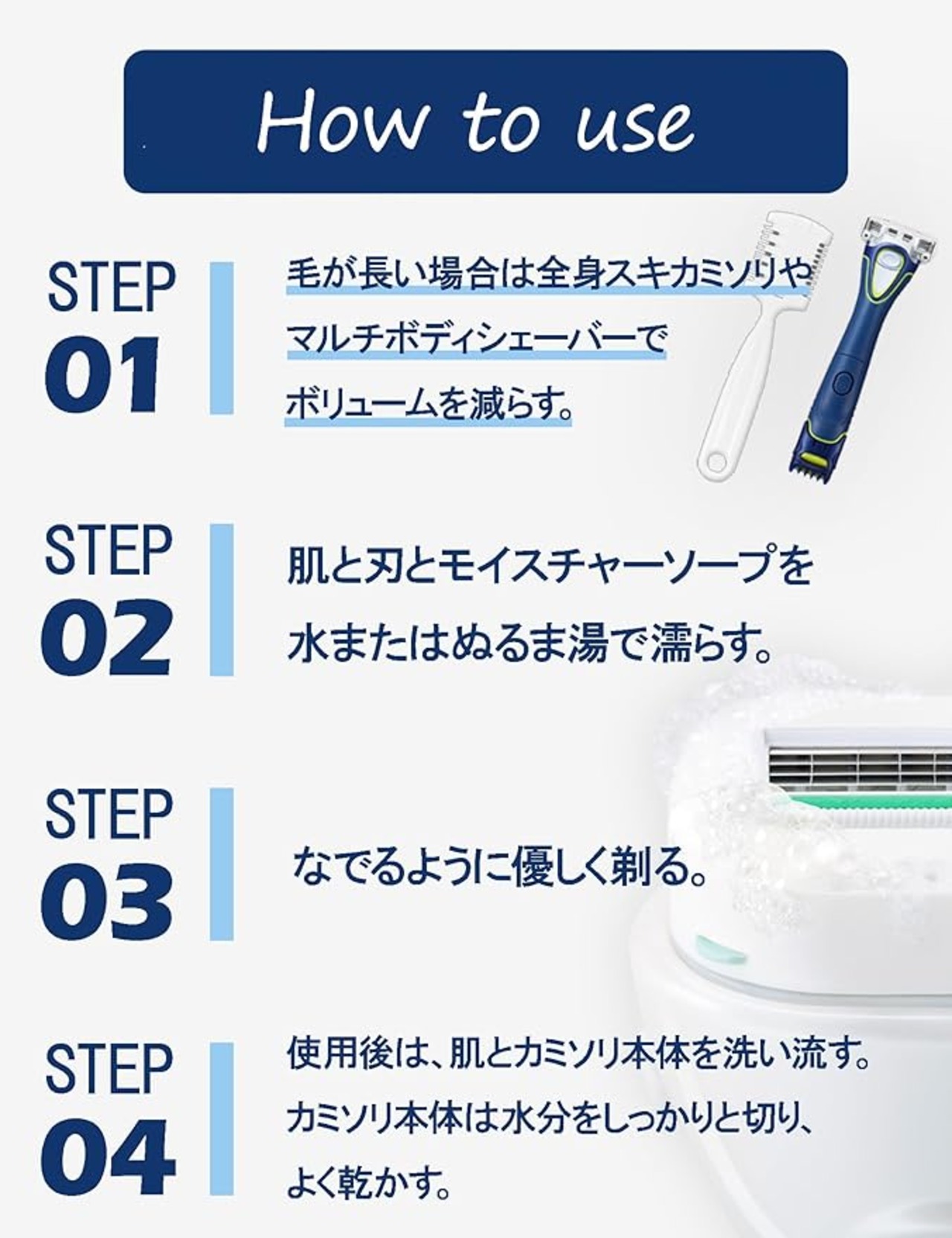 How to use

STEP 01

毛が長い場合は全身スキカミソリやマルチボディシェーバーでボリュームを減らす。

STEP 02

肌と刃とモイスチャーソープを水またはぬるま湯で濡らす。

STEP 03

なでるように優しく剃る。

STEP 04

使用後は、肌とカミソリ本体を洗い流す。カミソリ本体は水分をしっかりと切り、よく乾かす。