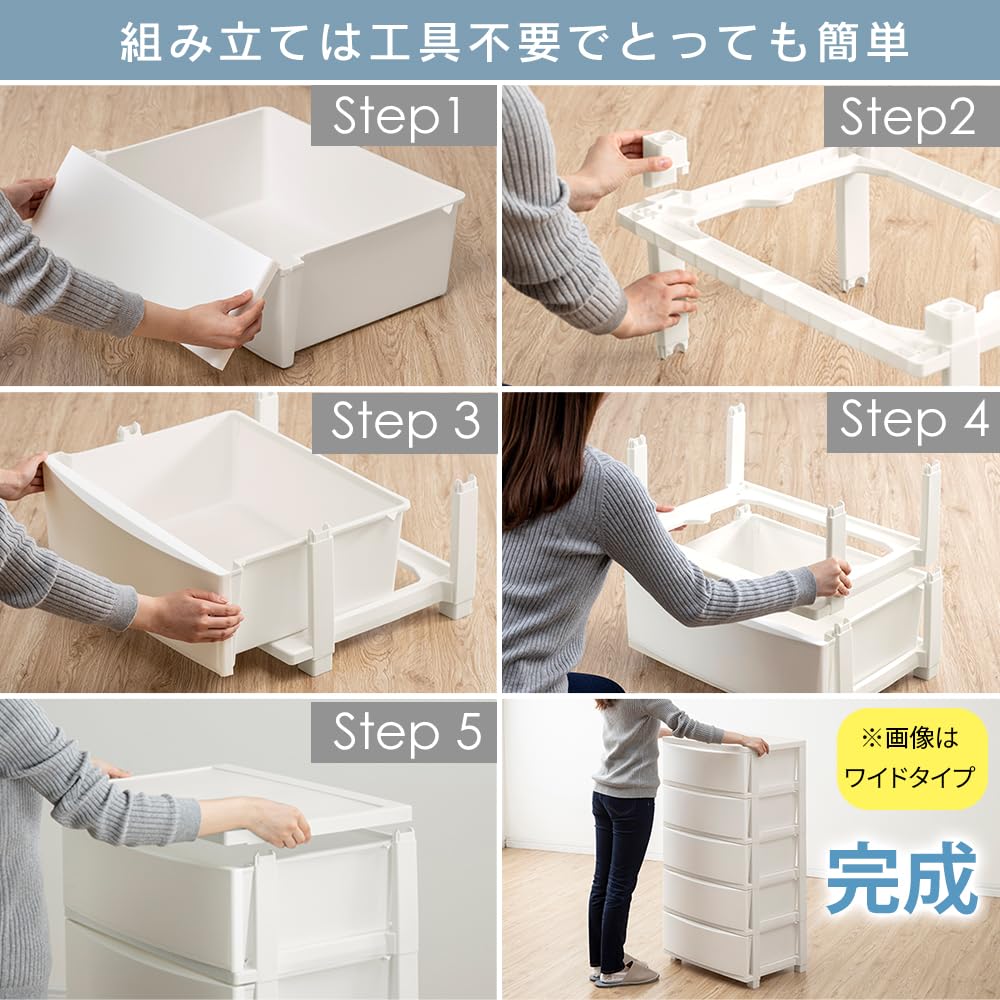 組み立ては工具不要でとっても簡単

Step1

Step2

Step 3

Step 4

Step 5

※画像は ワイドタイプ

完成