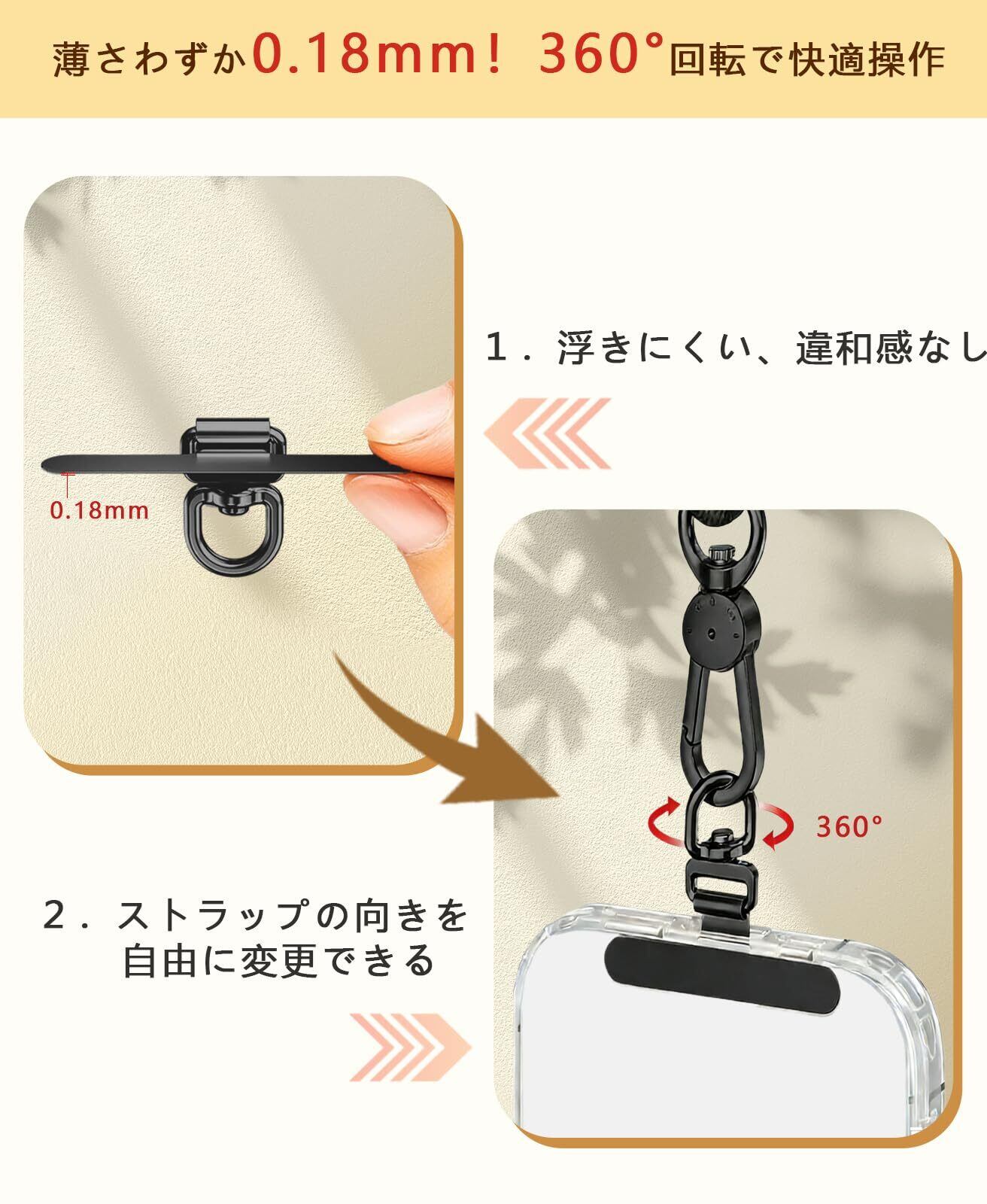 薄さわずか0.18mm！ 360°回転で快適操作

1．浮きにくい、違和感なし

0.18mm

360°

2．ストラップの向きを自由に変更できる