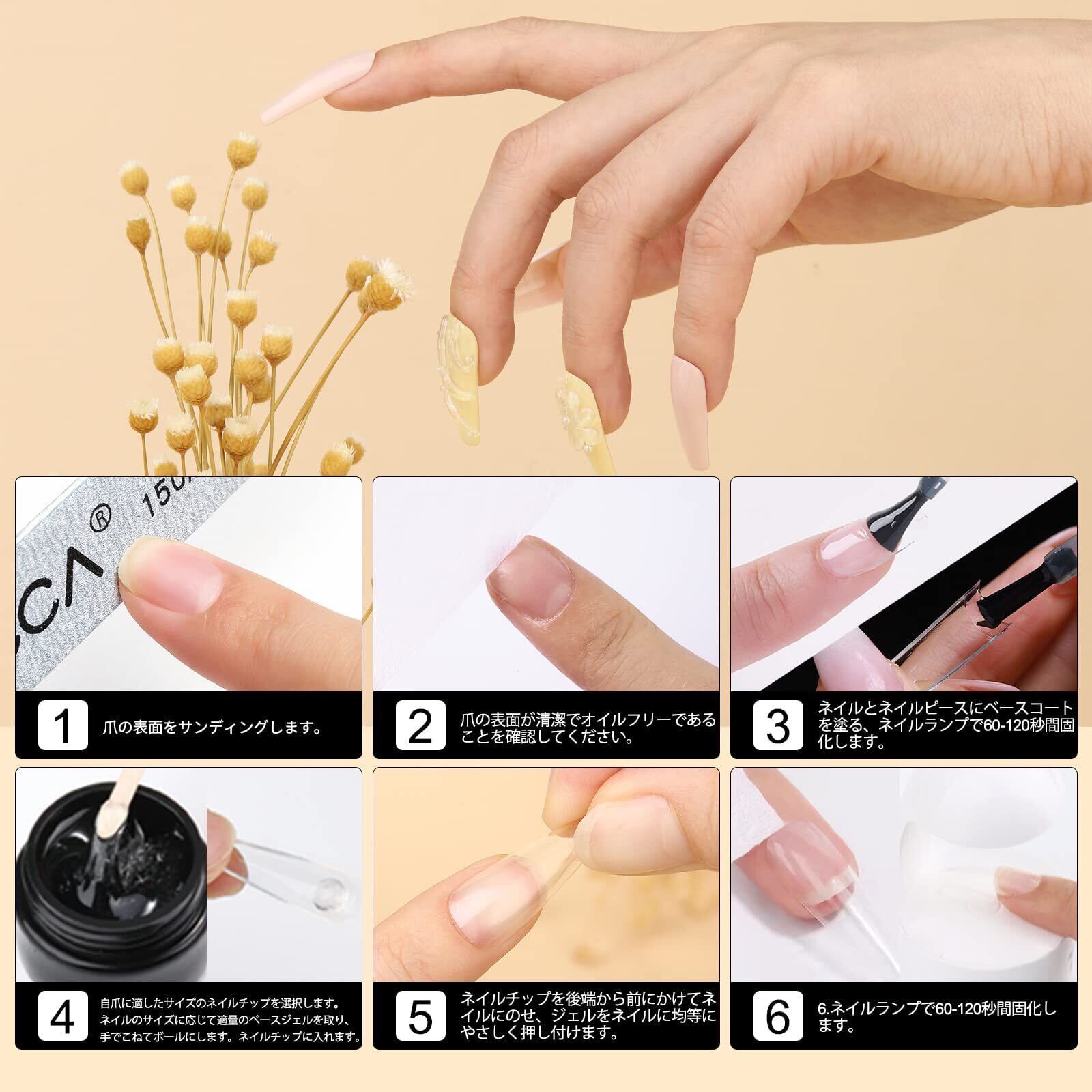 CA® 150

1 爪の表面をサンディングします。

2 爪の表面が清潔でオイルフリーであることを確認してください。

3 ネイルとネイルピースにベースコートを塗る、ネイルランプで60-120秒間固化します。

4 自爪に適したサイズのネイルチップを選択します。ネイルのサイズに応じて適量のベースジェルを取り、手でこねてボールにします。ネイルチップに入れます。

5 ネイルチップを後端から前にかけてネイルにのせ、ジェルをネイルに均等にやさしく押し付けます。

6 6.ネイルランプで60-120秒間固化します。