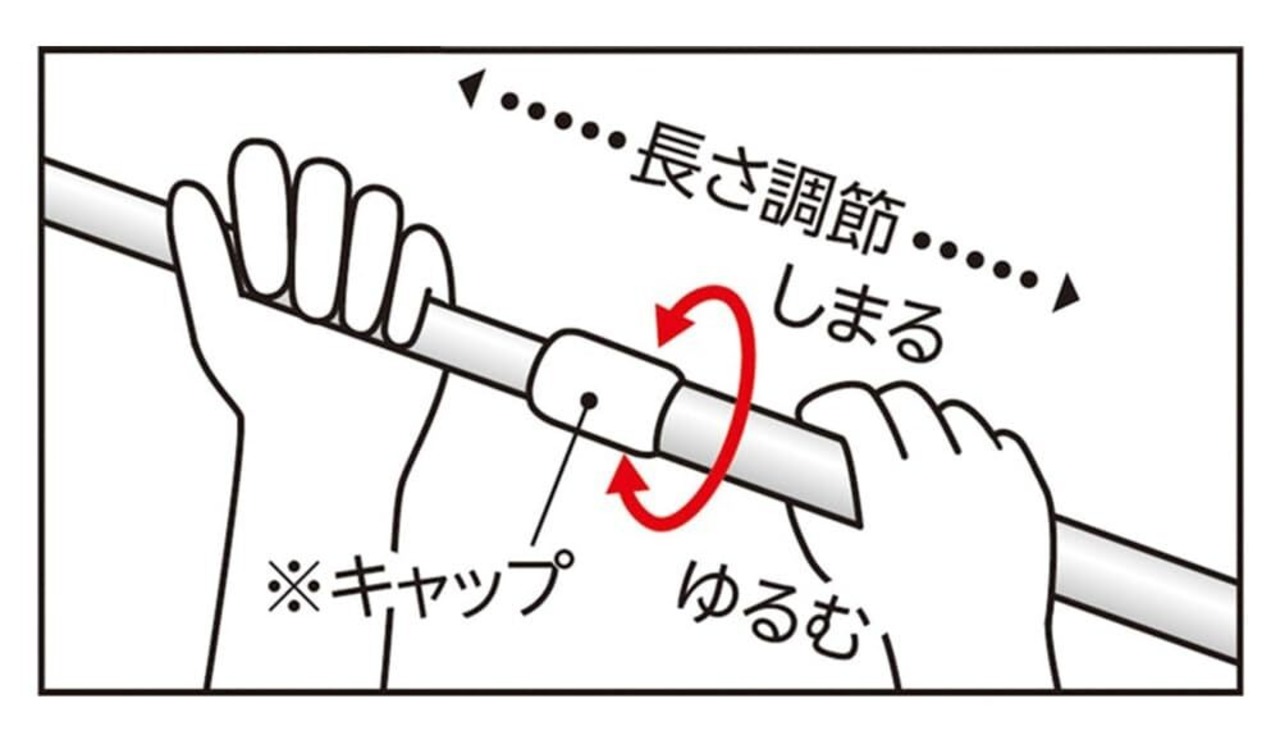 長さ調節

しまる

※キャップ

ゆるむ