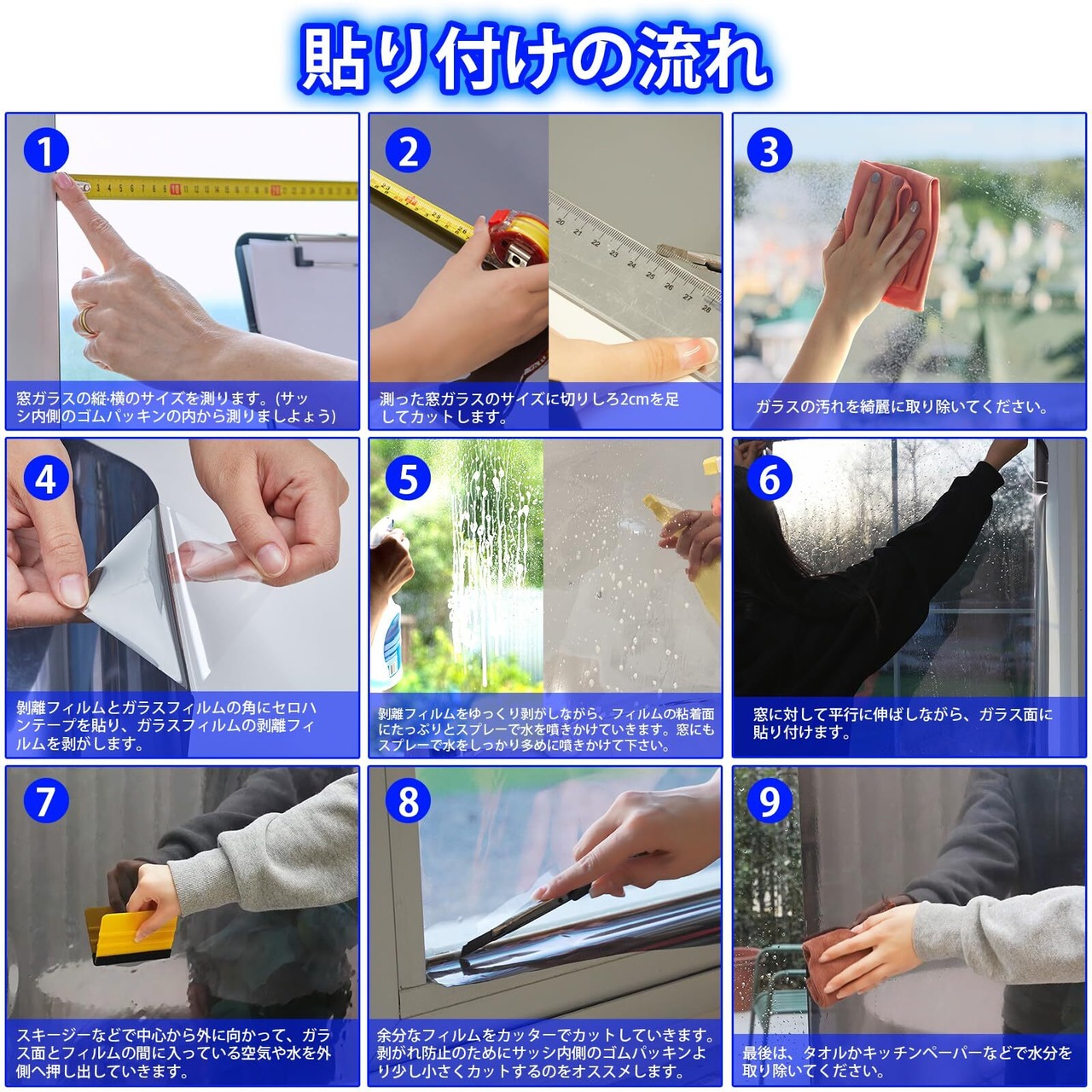 貼り付けの流れ

1
窓ガラスの縦·横のサイズを測ります。(サッシ内側のゴムパッキンの内から測りましょう)

2
測った窓ガラスのサイズに切りしろ2cmを足してカットします。

3
ガラスの汚れを綺麗に取り除いてください。

4
剥離フィルムとガラスフィルムの角にセロハンテープを貼り、ガラスフィルムの剥離フィルムを剥がします。

5
剥離フィルムをゆっくり剥がしながら、フィルムの粘着面にたっぷりとスプレーで水を噴きかけていきます。窓にもスプレーで水をしっかり多めに噴きかけて下さい。

6
窓に対して平行に伸ばしながら、ガラス面に貼り付けます。

7
スキージーなどで中心から外に向かって、ガラス面とフィルムの間に入っている空気や水を外側へ押し出していきます。

8
余分なフィルムをカッターでカットしていきます。剥がれ防止のためにサッシ内側のゴムパッキンより少し小さくカットするのをオススメします。

9
最後は、タオルかキッチンペーパーなどで水分を取り除いてください。